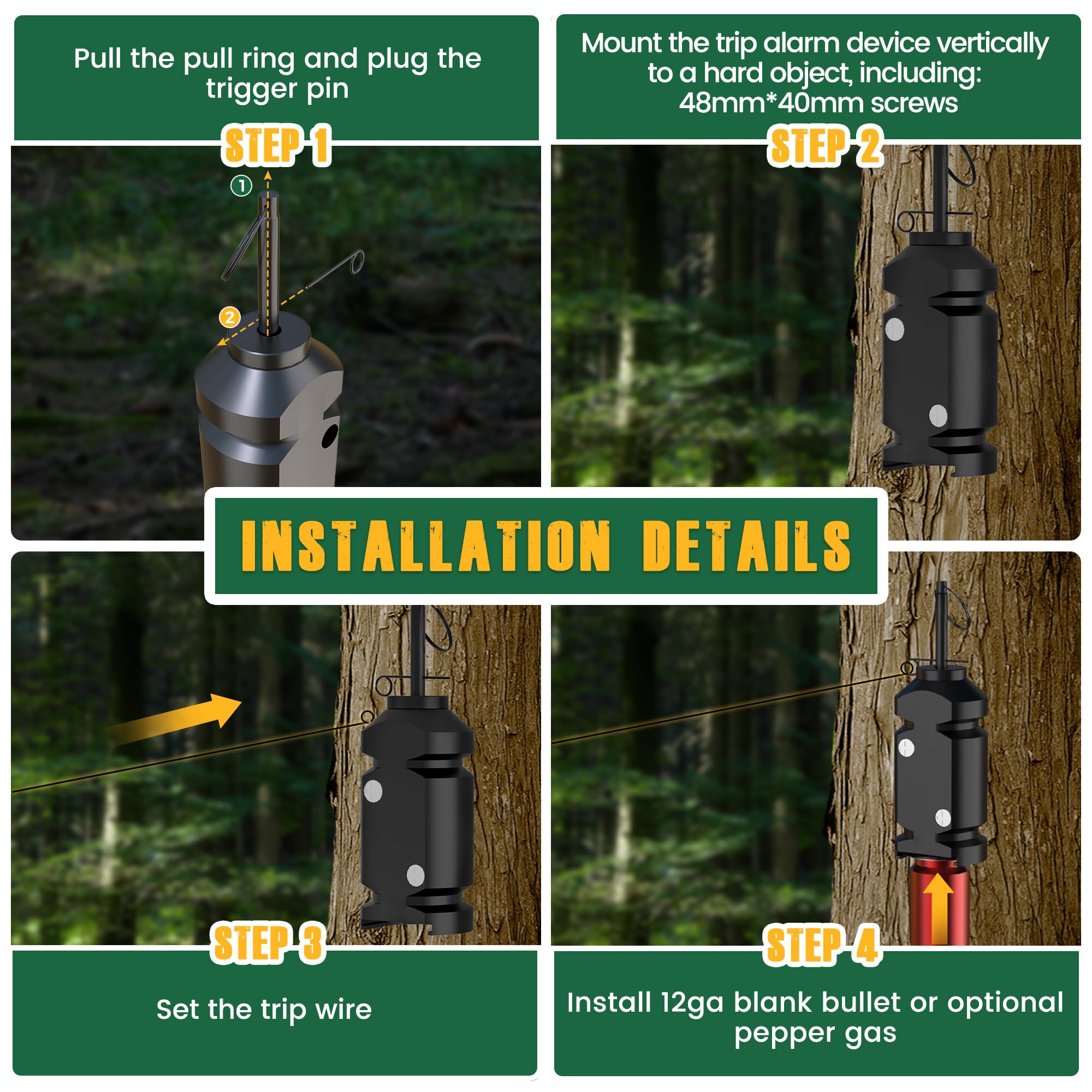 Pull the pull ring and plug the trigger pin

STEP 1

1

2

Mount the trip alarm device vertically to a hard object, including: 48mm*40mm screws

STEP 2

INSTALLATION DETAILS

STEP 3

Set the trip wire

STEP 4

Install 12ga blank bullet or optional pepper gas