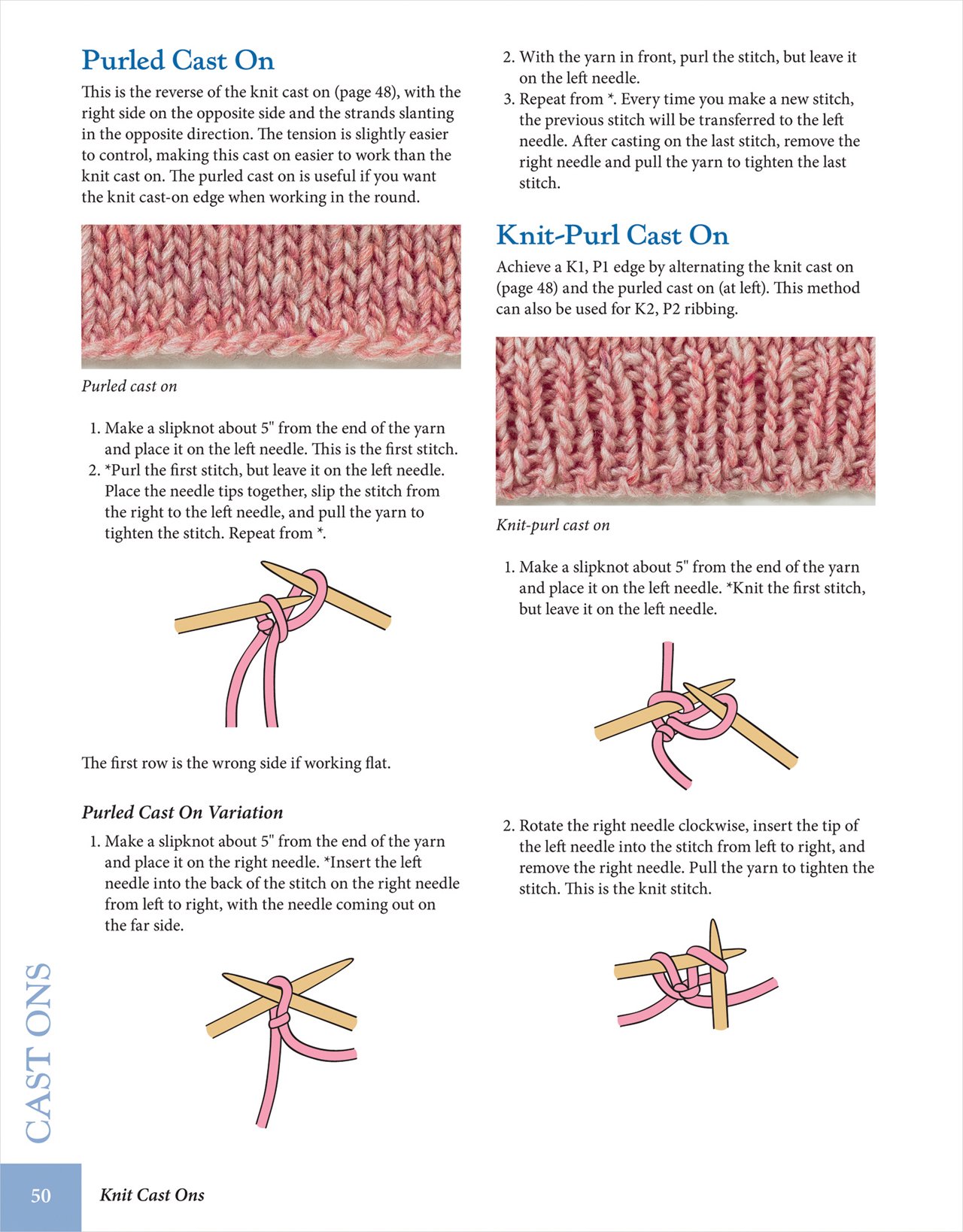 Purled Cast On

This is the reverse of the knit cast on (page 48), with the right side on the opposite side and the strands slanting in the opposite direction. The tension is slightly easier to control, making this cast on easier to work than the knit cast on. The purled cast on is useful if you want the knit cast-on edge when working in the round.

Purled cast on

1. Make a slipknot about 5" from the end of the yarn and place it on the left needle. This is the first stitch.
2. *Purl the first stitch, but leave it on the left needle. Place the needle tips together, slip the stitch from the right to the left needle, and pull the yarn to tighten the stitch. Repeat from *.

The first row is the wrong side if working flat.

Purled Cast On Variation

1. Make a slipknot about 5" from the end of the yarn and place it on the right needle. *Insert the left needle into the back of the stitch on the right needle from left to right, with the needle coming out on the far side.

2. With the yarn in front, purl the stitch, but leave it on the left needle.
3. Repeat from *. Every time you make a new stitch, the previous stitch will be transferred to the left needle. After casting on the last stitch, remove the right needle and pull the yarn to tighten the last stitch.

Knit-Purl Cast On

Achieve a K1, P1 edge by alternating the knit cast on (page 48) and the purled cast on (at left). This method can also be used for K2, P2 ribbing.

Knit-purl cast on

1. Make a slipknot about 5" from the end of the yarn and place it on the left needle. *Knit the first stitch, but leave it on the left needle.

2. Rotate the right needle clockwise, insert the tip of the left needle into the stitch from left to right, and remove the right needle. Pull the yarn to tighten the stitch. This is the knit stitch.

CAST ONS

50 Knit Cast Ons