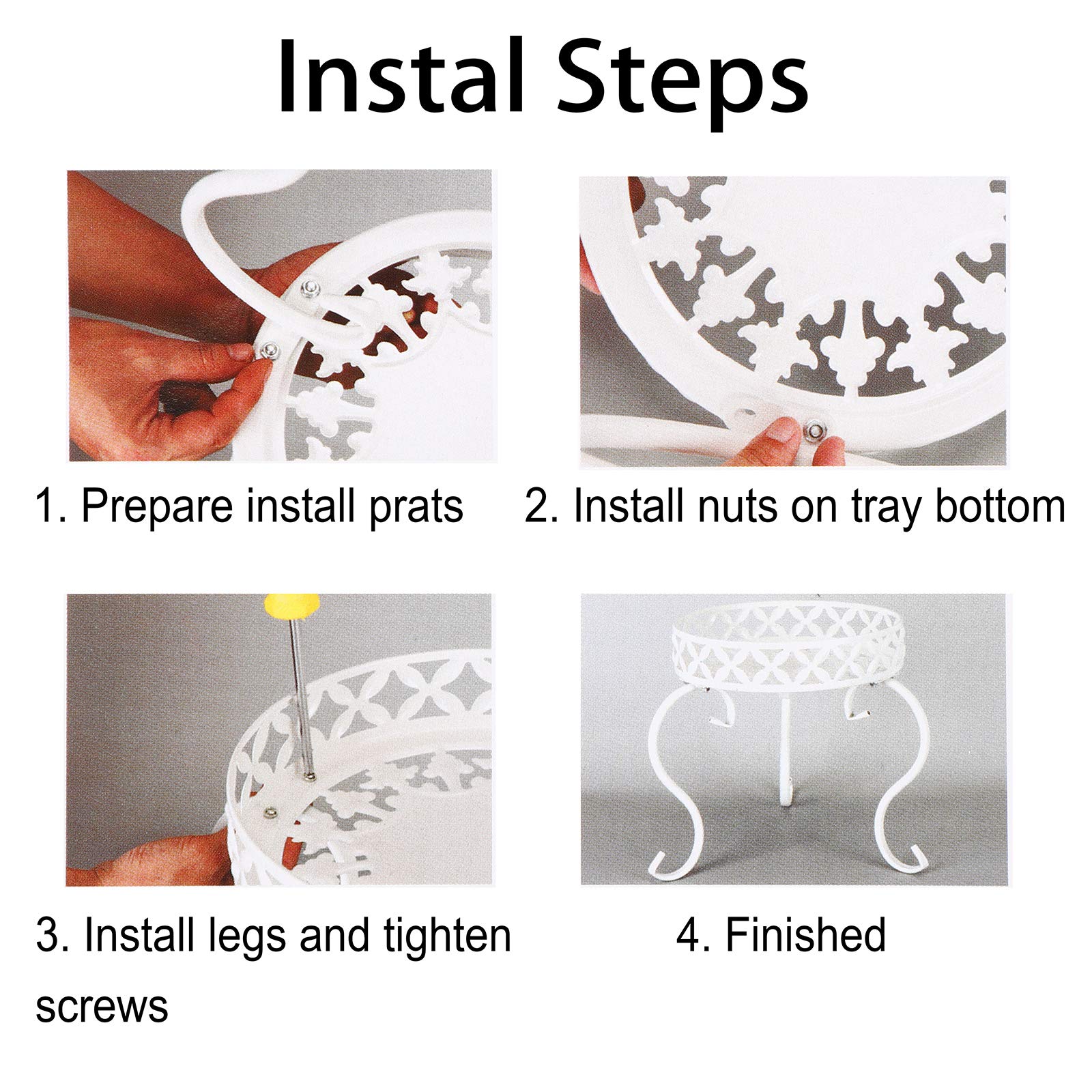 Instal Steps

1. Prepare install prats

2. Install nuts on tray bottom

3. Install legs and tighten screws

4. Finished