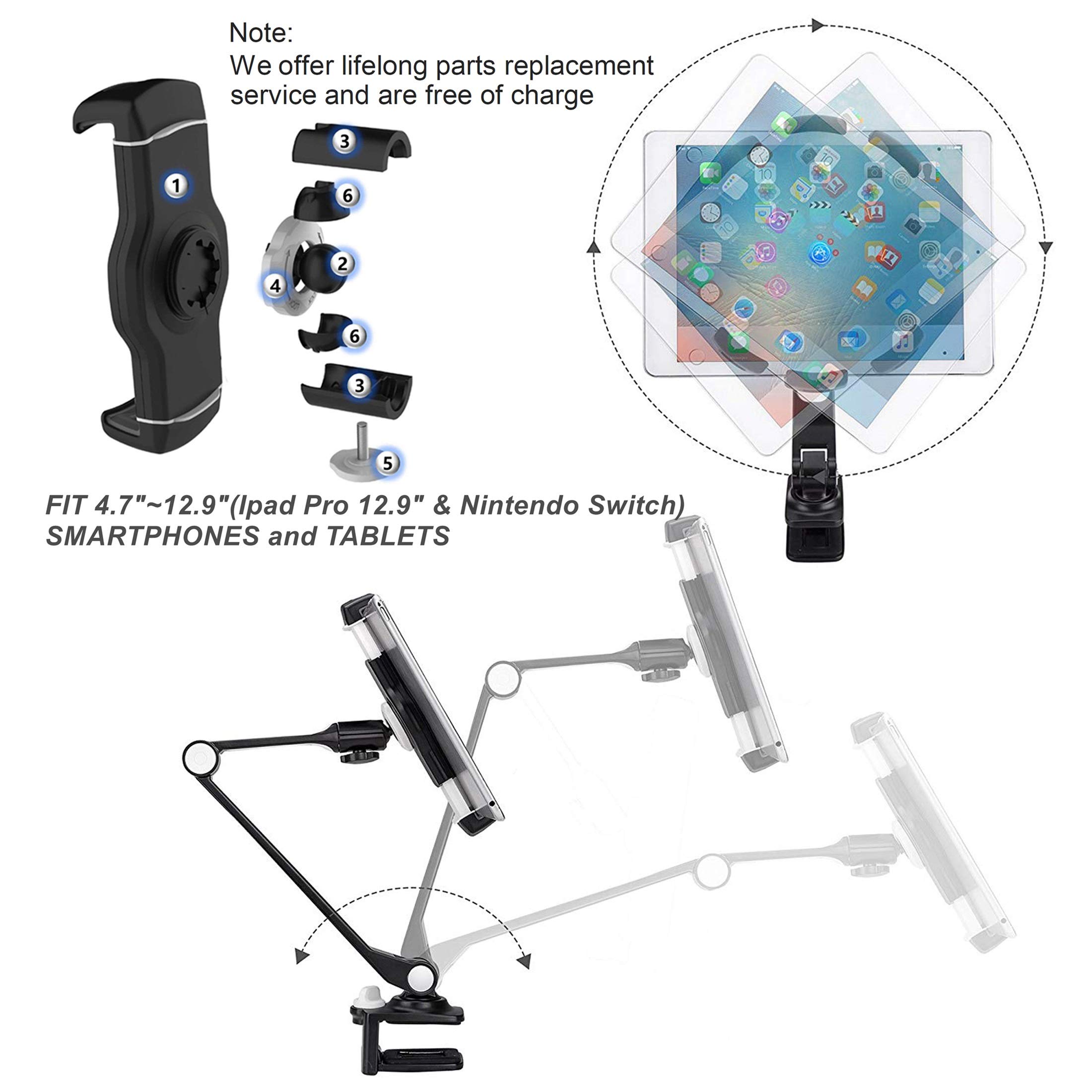 Note:
We offer lifelong parts replacement service and are free of charge

1

3

6

2

4

6

3

5

FIT 4.7"~12.9"(Ipad Pro 12.9" & Nintendo Switch)
SMARTPHONES and TABLETS