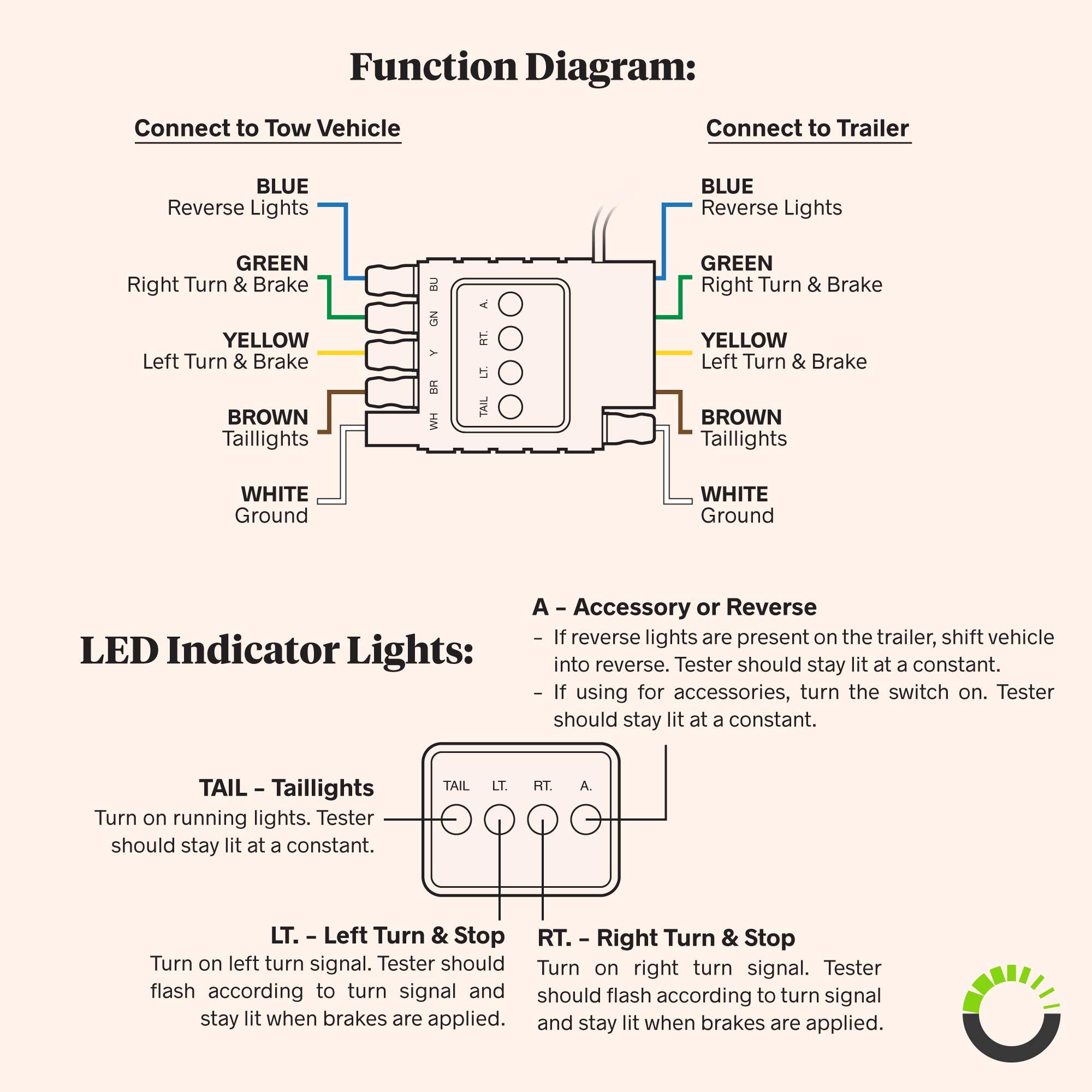 Function Diagram:

Connect to Tow Vehicle

BLUE
Reverse Lights

GREEN
Right Turn & Brake

YELLOW
Left Turn & Brake

BROWN
Taillights

WHITE
Ground

BU
GN
Y
BR
WH

A.
RT.
LT.
TAIL

Connect to Trailer

BLUE
Reverse Lights

GREEN
Right Turn & Brake

YELLOW
Left Turn & Brake

BROWN
Taillights

WHITE
Ground

LED Indicator Lights:

A – Accessory or Reverse
– If reverse lights are present on the trailer, shift vehicle into reverse. Tester should stay lit at a constant.
– If using for accessories, turn the switch on. Tester should stay lit at a constant.

TAIL – Taillights
Turn on running lights. Tester should stay lit at a constant.

TAIL
LT.
RT.
A.

LT. – Left Turn & Stop
Turn on left turn signal. Tester should flash according to turn signal and stay lit when brakes are applied.

RT. – Right Turn & Stop
Turn on right turn signal. Tester should flash according to turn signal and stay lit when brakes are applied.