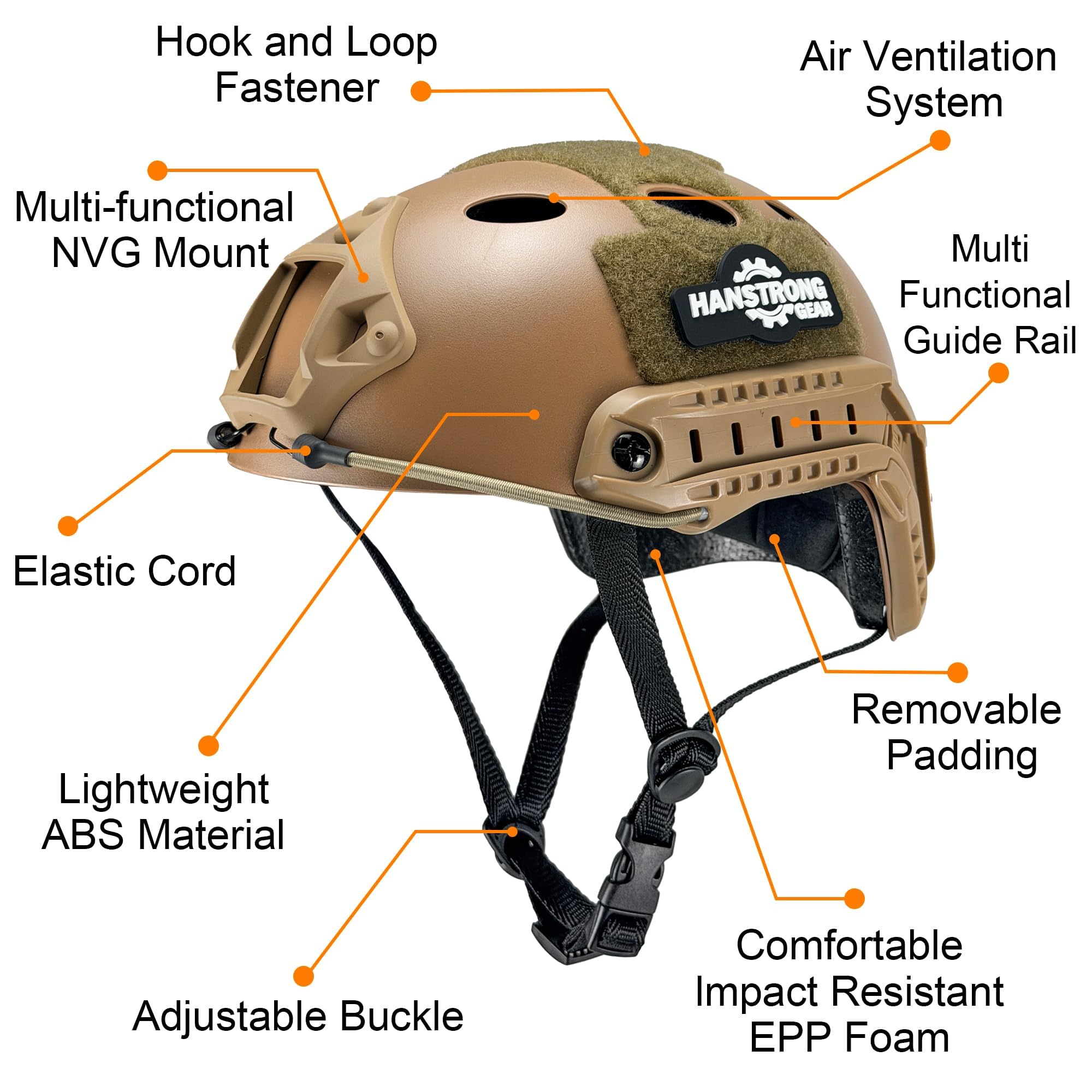 Hook and Loop Fastener

Air Ventilation System

Multi-functional NVG Mount

HANSTRONG GEAR

Multi Functional Guide Rail

Elastic Cord

Removable Padding

Lightweight ABS Material

Adjustable Buckle

Comfortable Impact Resistant EPP Foam