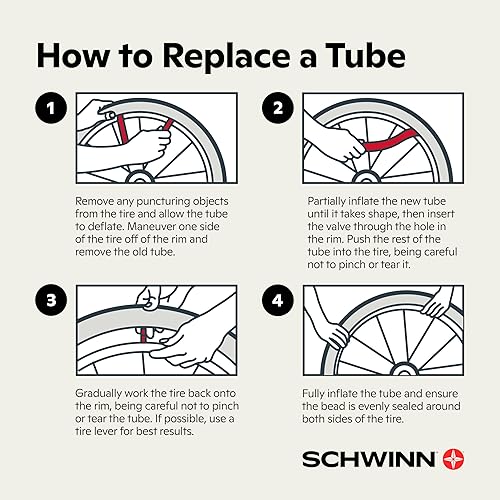 How to Replace a Tube

1

Remove any puncturing objects from the tire and allow the tube to deflate. Maneuver one side of the tire off of the rim and remove the old tube.

2

Partially inflate the new tube until it takes shape, then insert the valve through the hole in the rim. Push the rest of the tube into the tire, being careful not to pinch or tear it.

3

Gradually work the tire back onto the rim, being careful not to pinch or tear the tube. If possible, use a tire lever for best results.

4

Fully inflate the tube and ensure the bead is evenly sealed around both sides of the tire.

SCHWINN