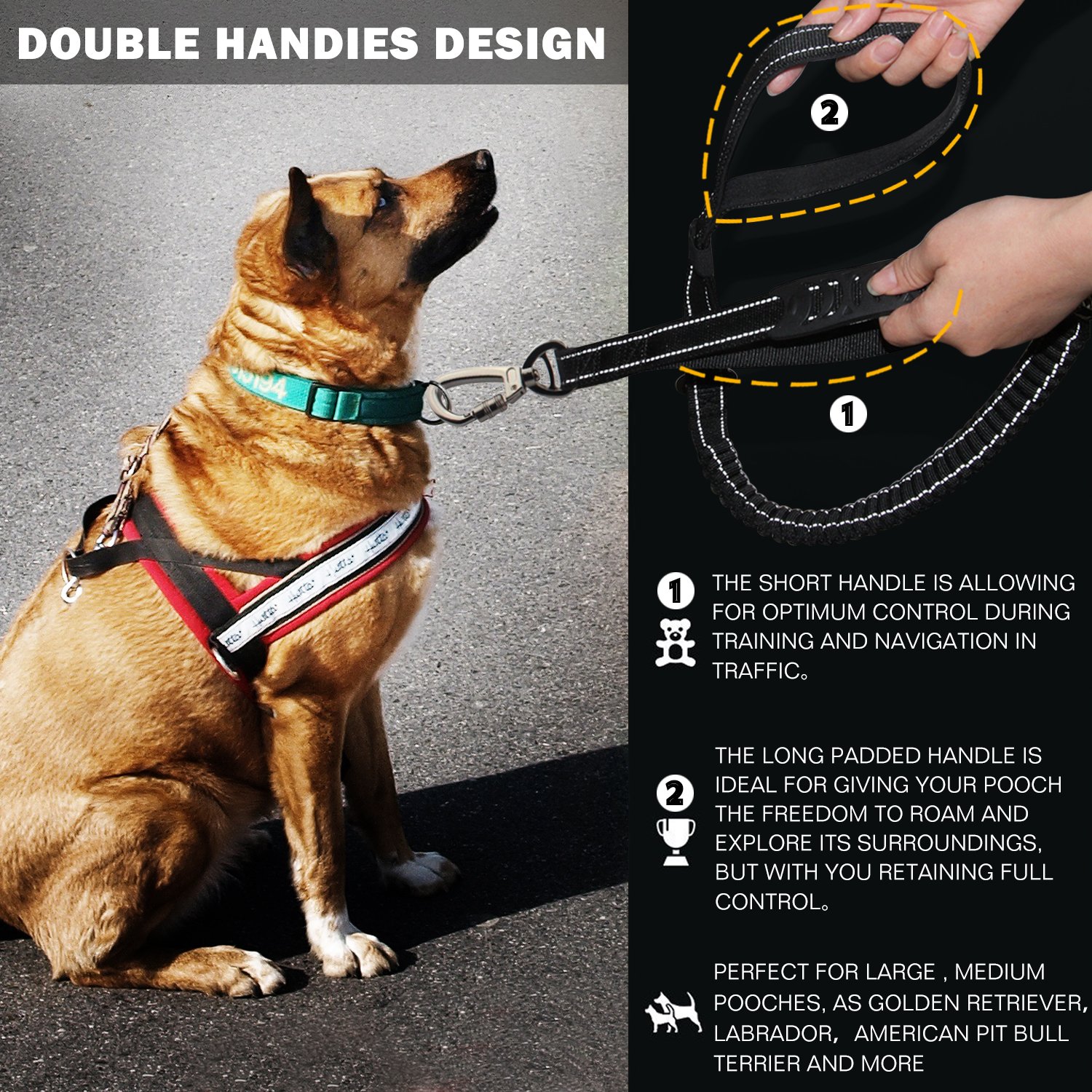 DOUBLE HANDIES DESIGN

2

1

1 THE SHORT HANDLE IS ALLOWING FOR OPTIMUM CONTROL DURING TRAINING AND NAVIGATION IN TRAFFIC。

2 THE LONG PADDED HANDLE IS IDEAL FOR GIVING YOUR POOCH THE FREEDOM TO ROAM AND EXPLORE ITS SURROUNDINGS, BUT WITH YOU RETAINING FULL CONTROL。

PERFECT FOR LARGE , MEDIUM POOCHES, AS GOLDEN RETRIEVER, LABRADOR， AMERICAN PIT BULL TERRIER AND MORE