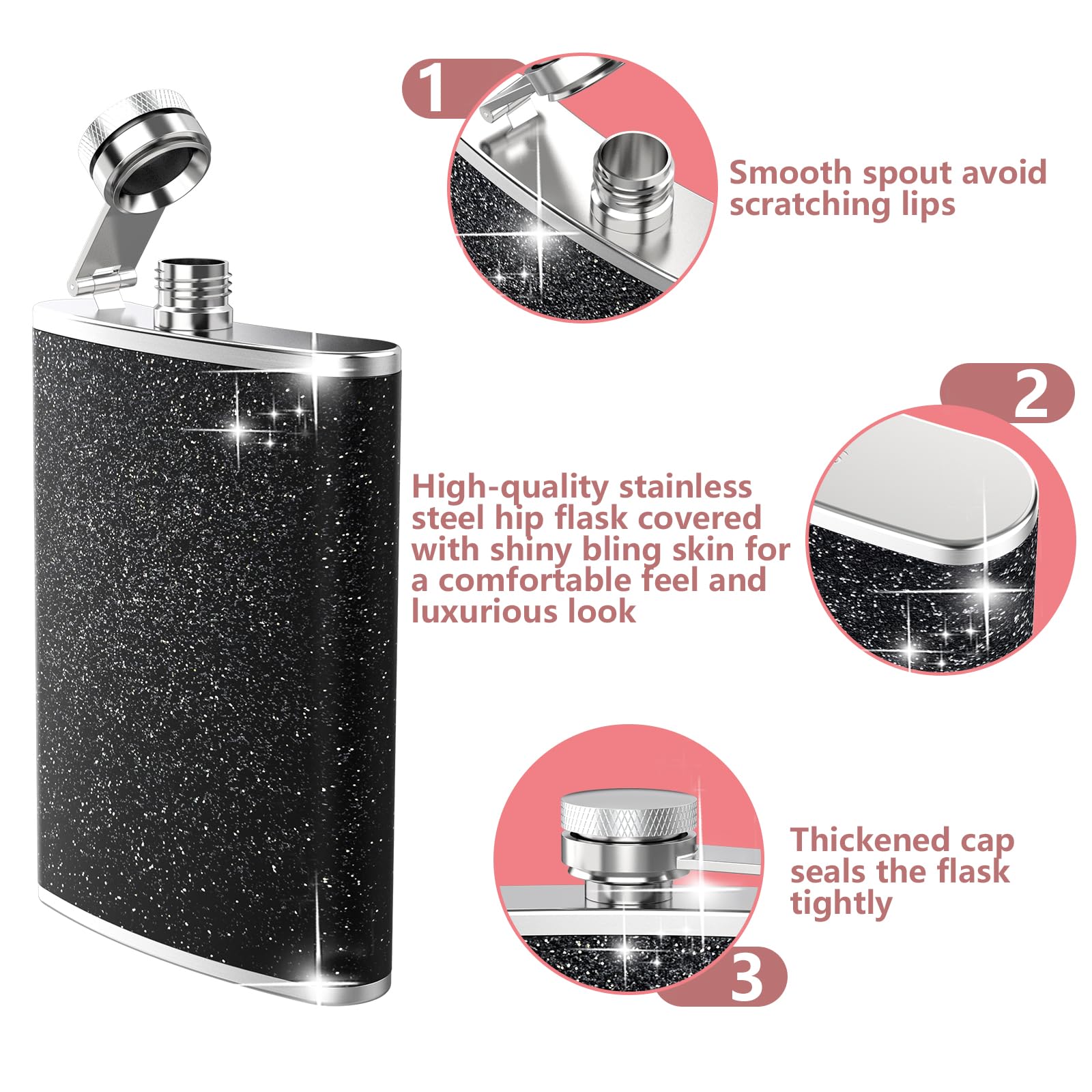 1

Smooth spout avoid scratching lips

2

High-quality stainless steel hip flask covered with shiny bling skin for a comfortable feel and luxurious look

Thickened cap seals the flask tightly

3