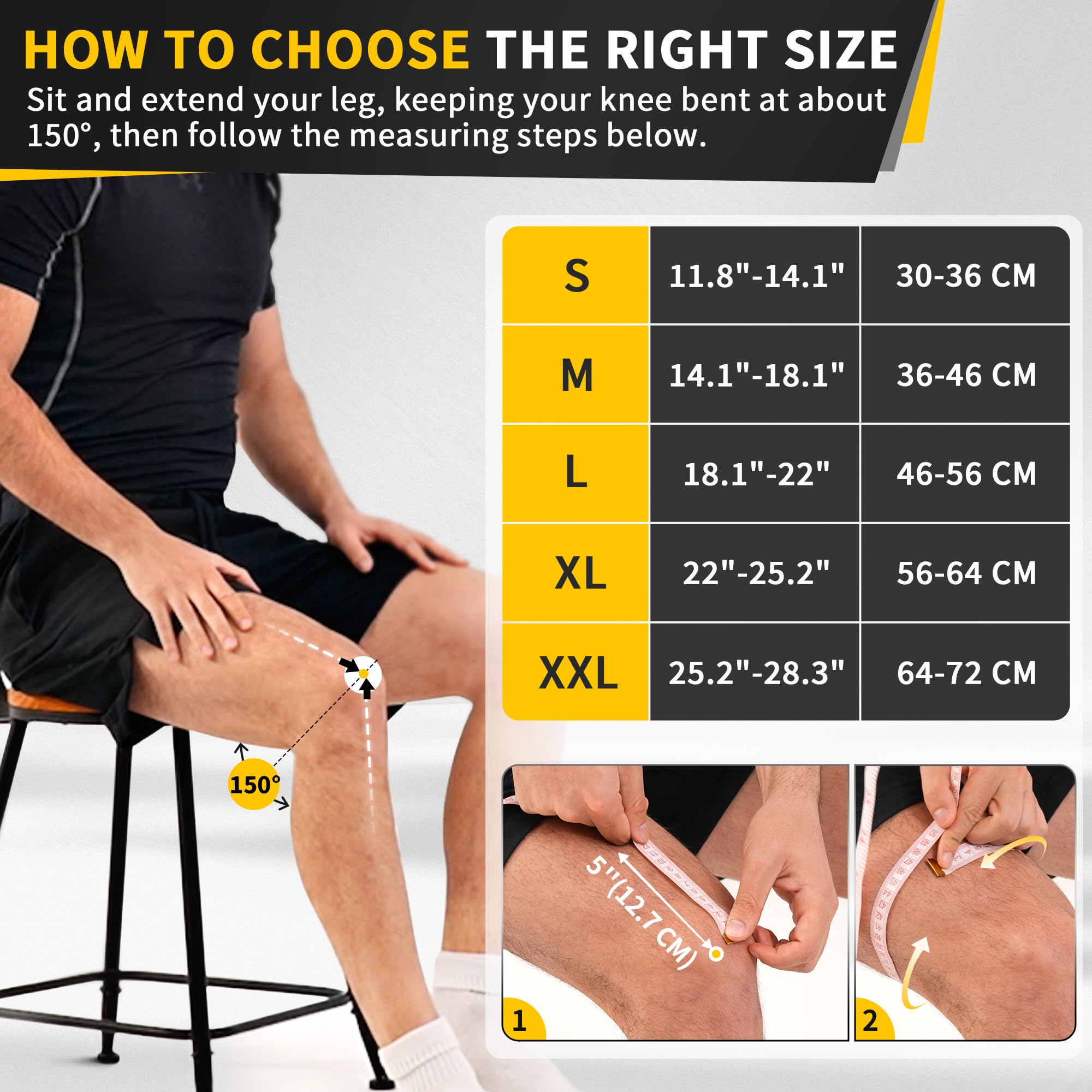 HOW TO CHOOSE THE RIGHT SIZE

Sit and extend your leg, keeping your knee bent at about 150°, then follow the measuring steps below.

| S | 11.8"-14.1" | 30-36 CM |
|---|---|---|
| M | 14.1"-18.1" | 36-46 CM |
| L | 18.1"-22" | 46-56 CM |
| XL | 22"-25.2" | 56-64 CM |
| XXL | 25.2"-28.3" | 64-72 CM |

150°

5"(12.7 CM)

1

2