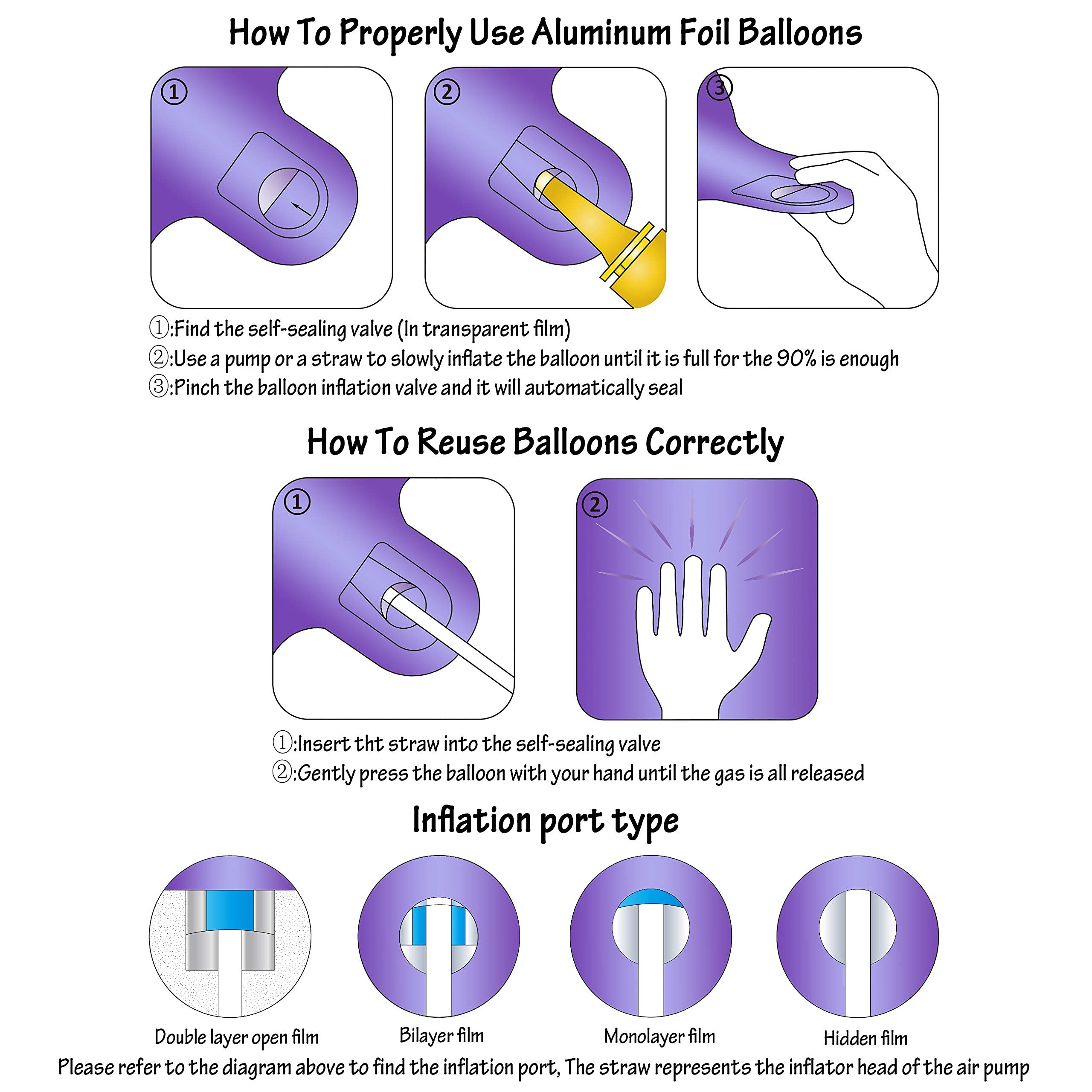 How To Properly Use Aluminum Foil Balloons

①

②

③

①:Find the self-sealing valve (In transparent film)
②:Use a pump or a straw to slowly inflate the balloon until it is full for the 90% is enough
③:Pinch the balloon inflation valve and it will automatically seal

How To Reuse Balloons Correctly

①

②

①:Insert tht straw into the self-sealing valve
②:Gently press the balloon with your hand until the gas is all released

Inflation port type

Double layer open film

Bilayer film

Monolayer film

Hidden film

Please refer to the diagram above to find the inflation port, The straw represents the inflator head of the air pump