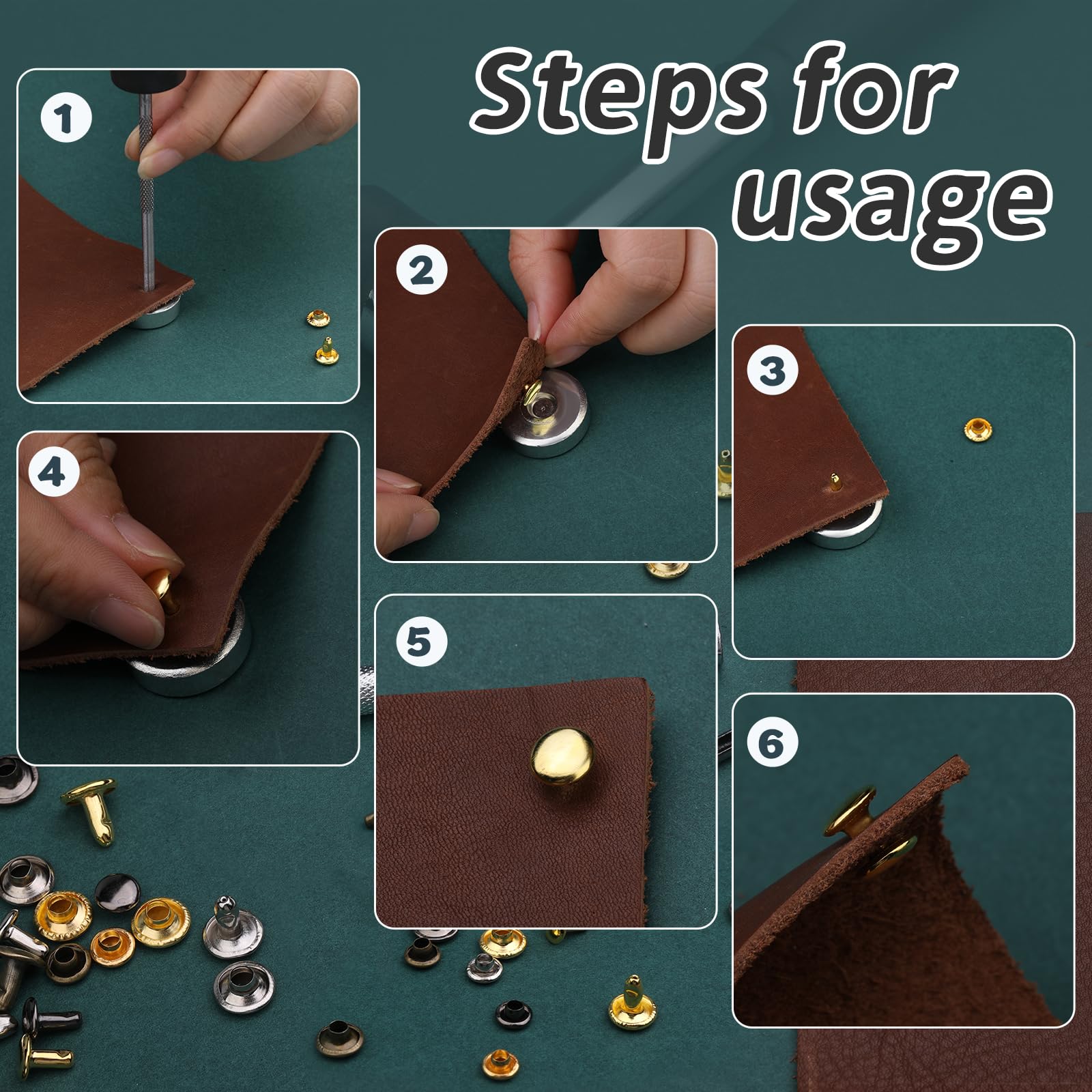 Steps for usage

1

2

3

4

5

6