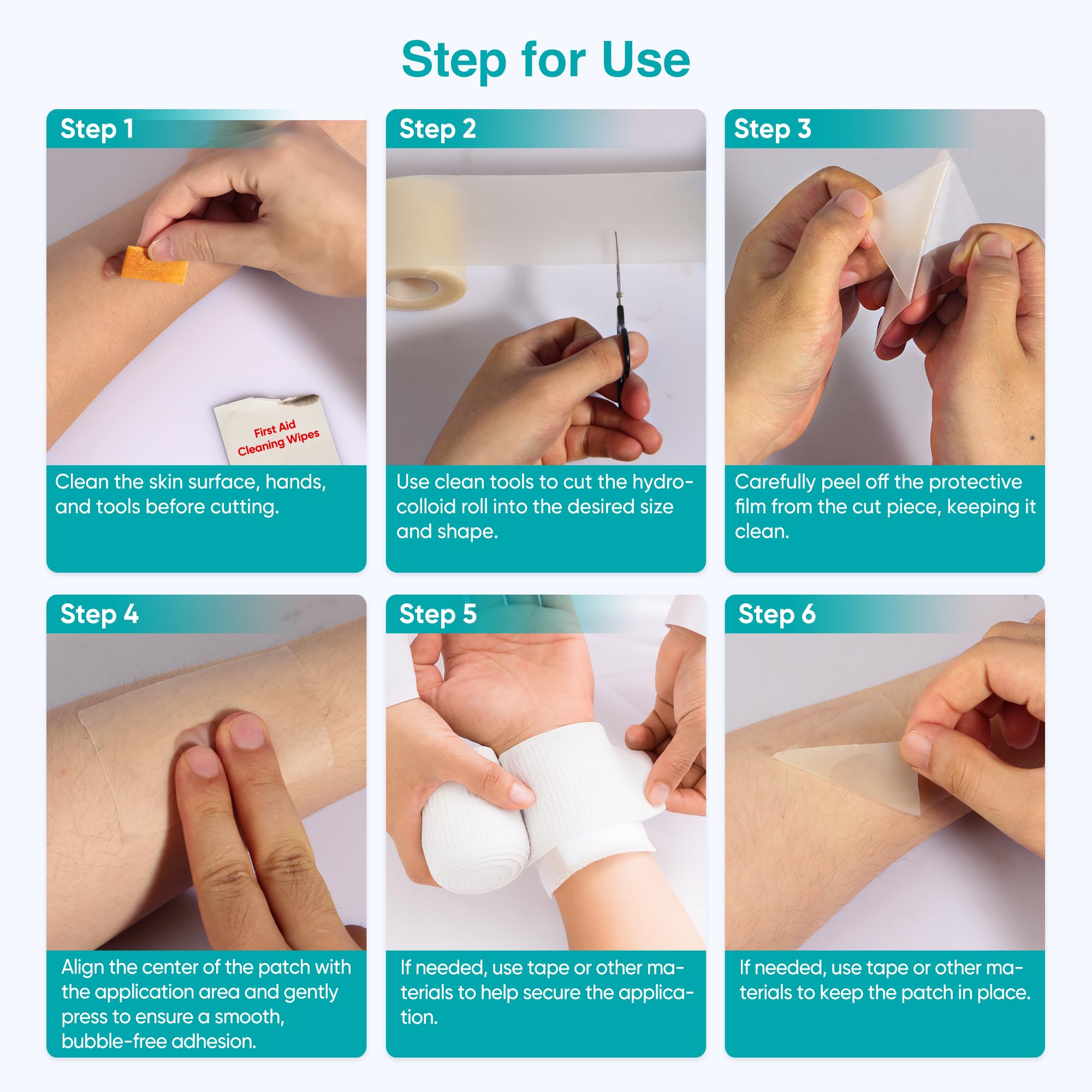 Step for Use

Step 1

First Aid Cleaning Wipes

Clean the skin surface, hands, and tools before cutting.

Step 2

Use clean tools to cut the hydrocolloid roll into the desired size and shape.

Step 3

Carefully peel off the protective film from the cut piece, keeping it clean.

Step 4

Align the center of the patch with the application area and gently press to ensure a smooth, bubble-free adhesion.

Step 5

If needed, use tape or other materials to help secure the application.

Step 6

If needed, use tape or other materials to keep the patch in place.