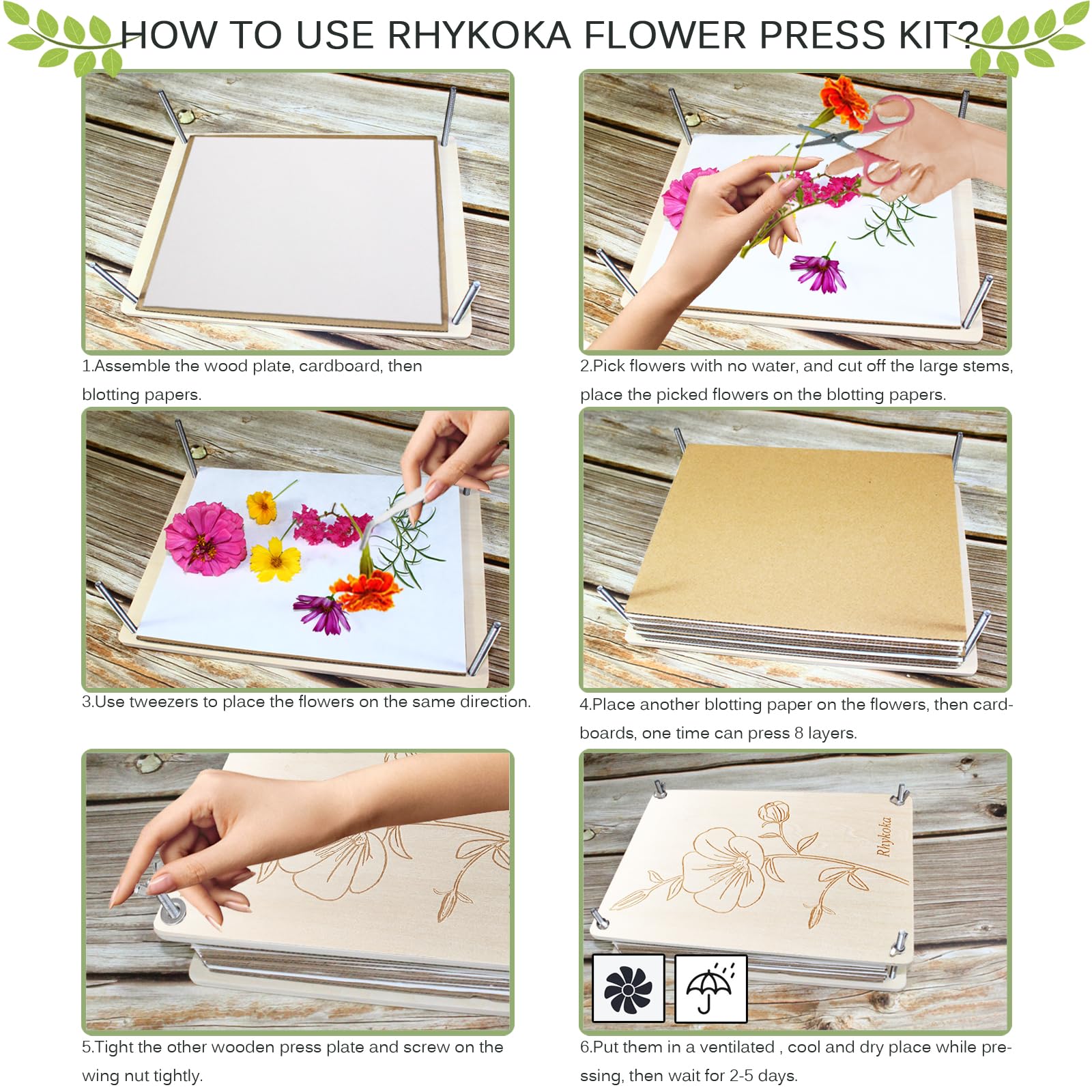 HOW TO USE RHYKOKA FLOWER PRESS KIT?

1.Assemble the wood plate, cardboard, then blotting papers.

2.Pick flowers with no water, and cut off the large stems, place the picked flowers on the blotting papers.

3.Use tweezers to place the flowers on the same direction.

4.Place another blotting paper on the flowers, then cardboards, one time can press 8 layers.

5.Tight the other wooden press plate and screw on the wing nut tightly.

Rhykoka

6.Put them in a ventilated , cool and dry place while pressing, then wait for 2-5 days.