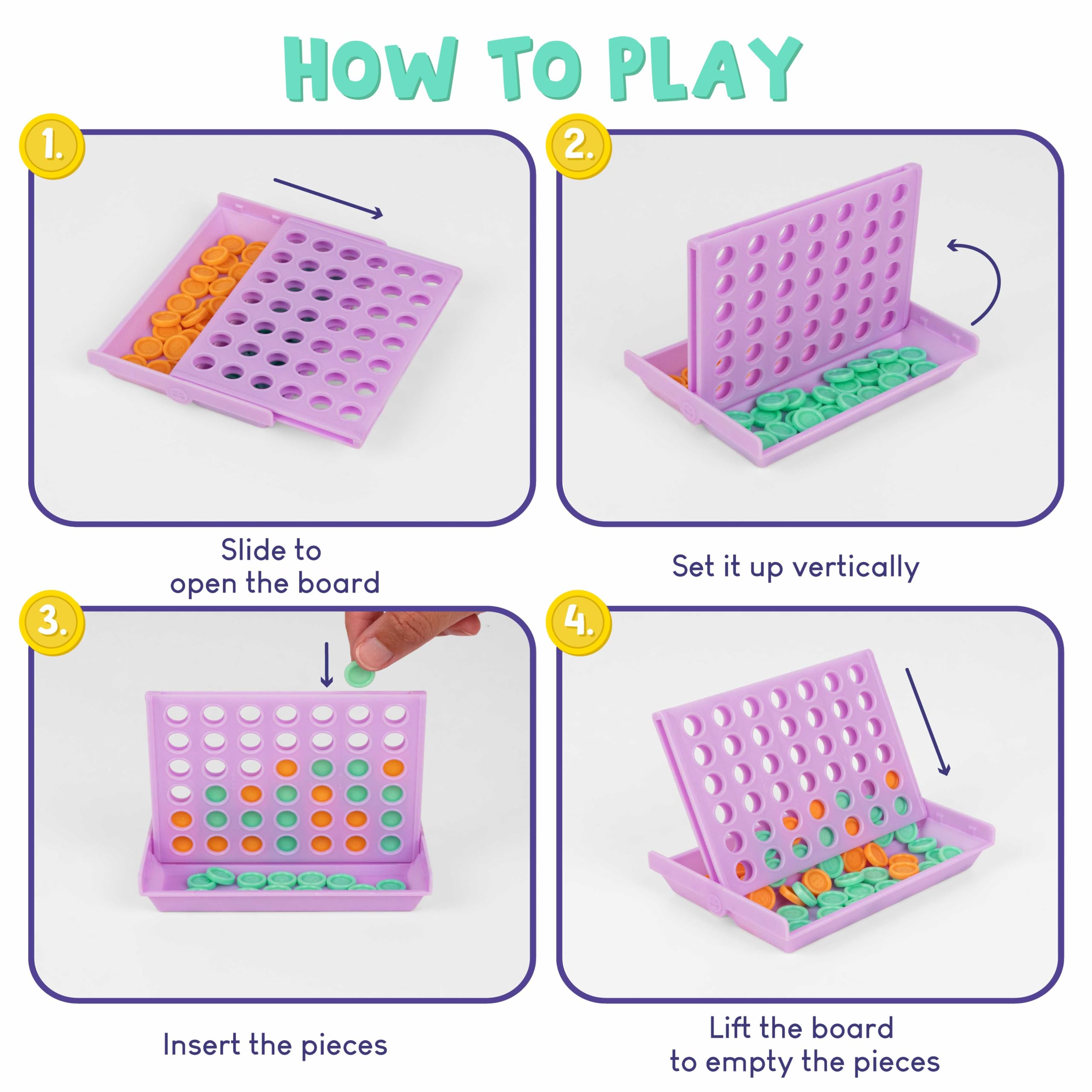 HOW TO PLAY

1.

Slide to open the board

2.

Set it up vertically

3.

Insert the pieces

4.

Lift the board to empty the pieces