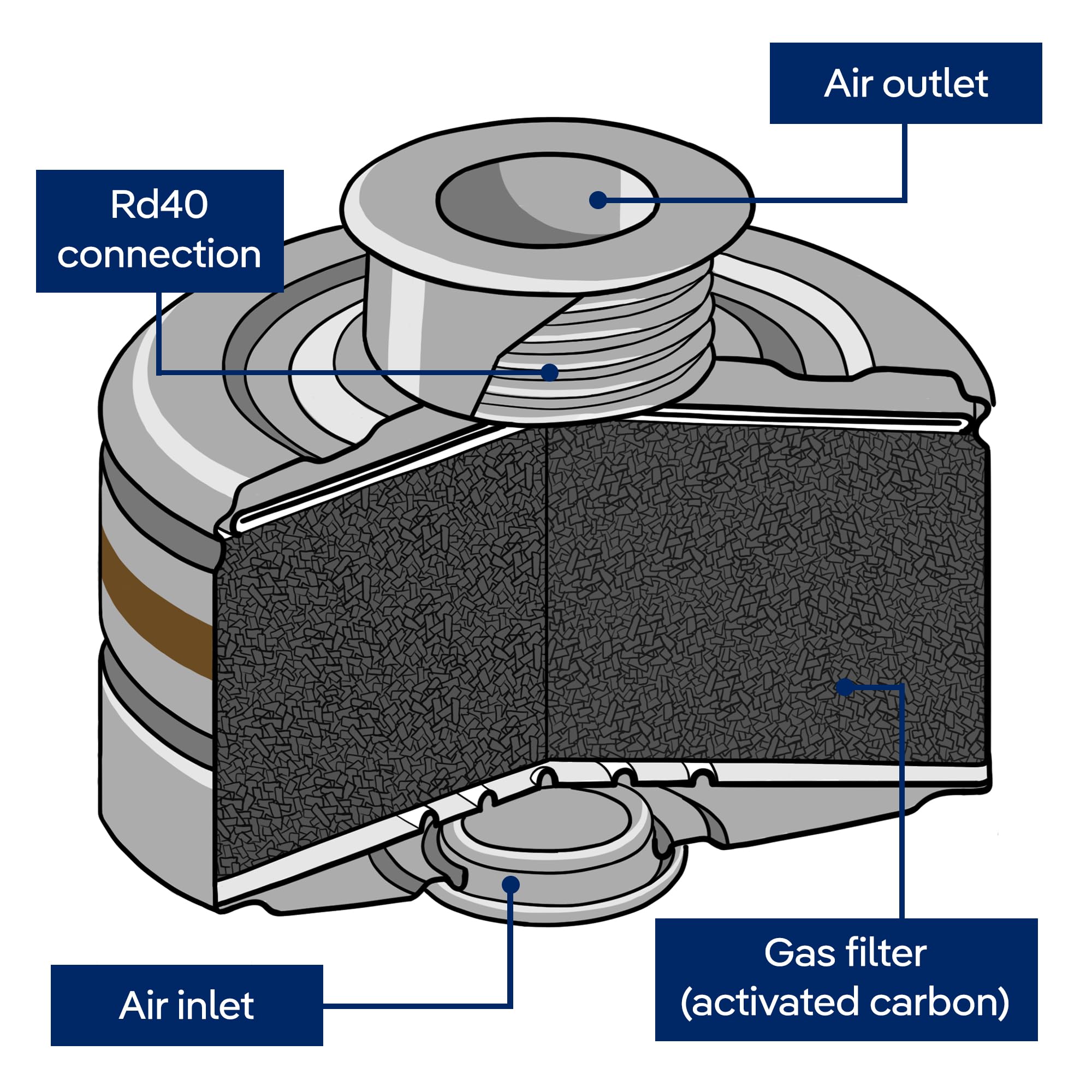 Air outlet

Rd40 connection

Air inlet

Gas filter (activated carbon)