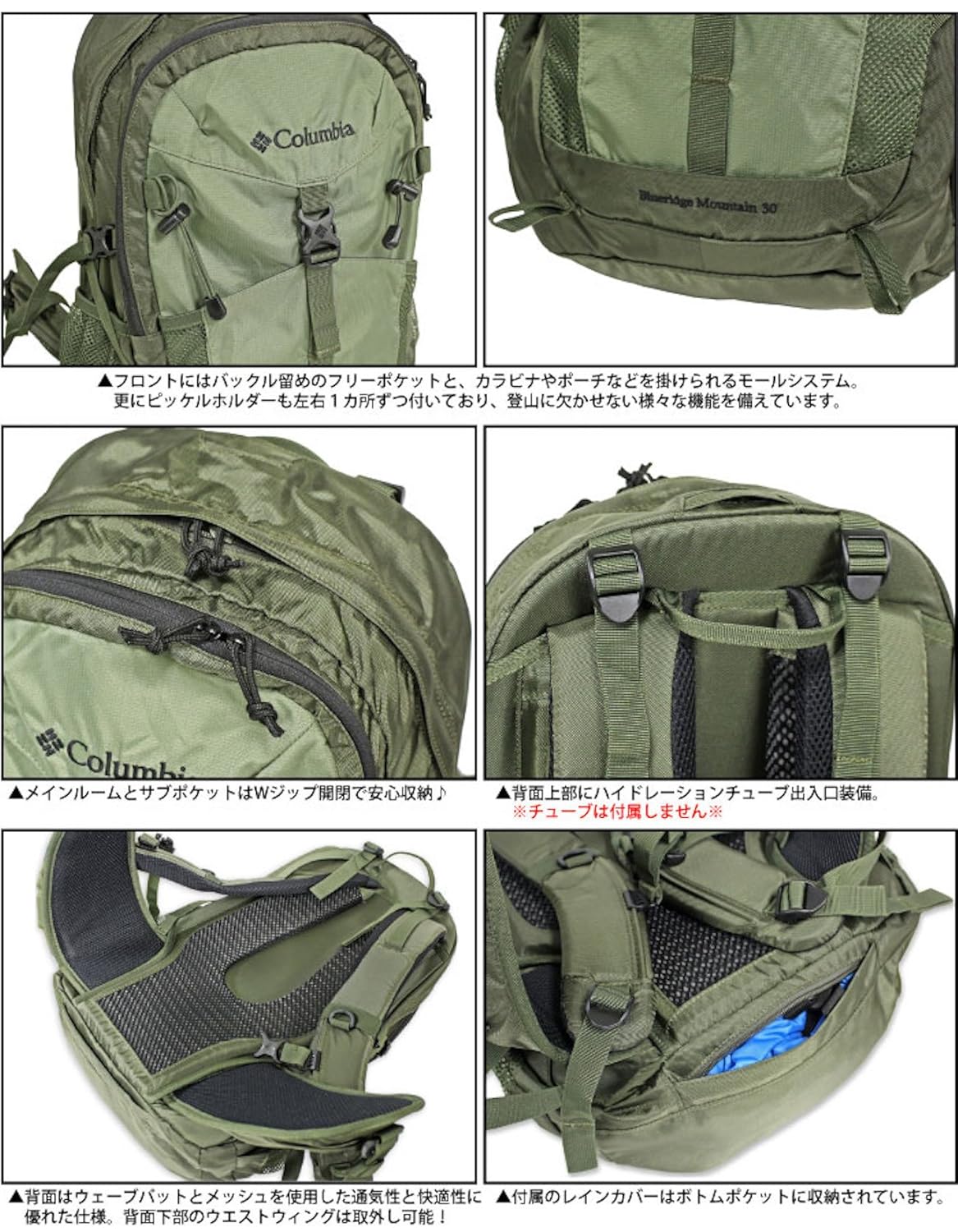 Columbia

Blueridge Mountain 30

▲フロントにはバックル留めのフリーポケットと、カラビナやポーチなどを掛けられるモールシステム。更にピッケルホルダーも左右１カ所ずつ付いており、登山に欠かせない様々な機能を備えています。

Columbia

▲メインルームとサブポケットはWジップ開閉で安心収納♪

▲背面上部にハイドレーションチューブ出入口装備。
※チューブは付属しません※

▲背面はウェーブパットとメッシュを使用した通気性と快適性に優れた仕様。背面下部のウエストウィングは取外し可能！

▲付属のレインカバーはボトムポケットに収納されています。