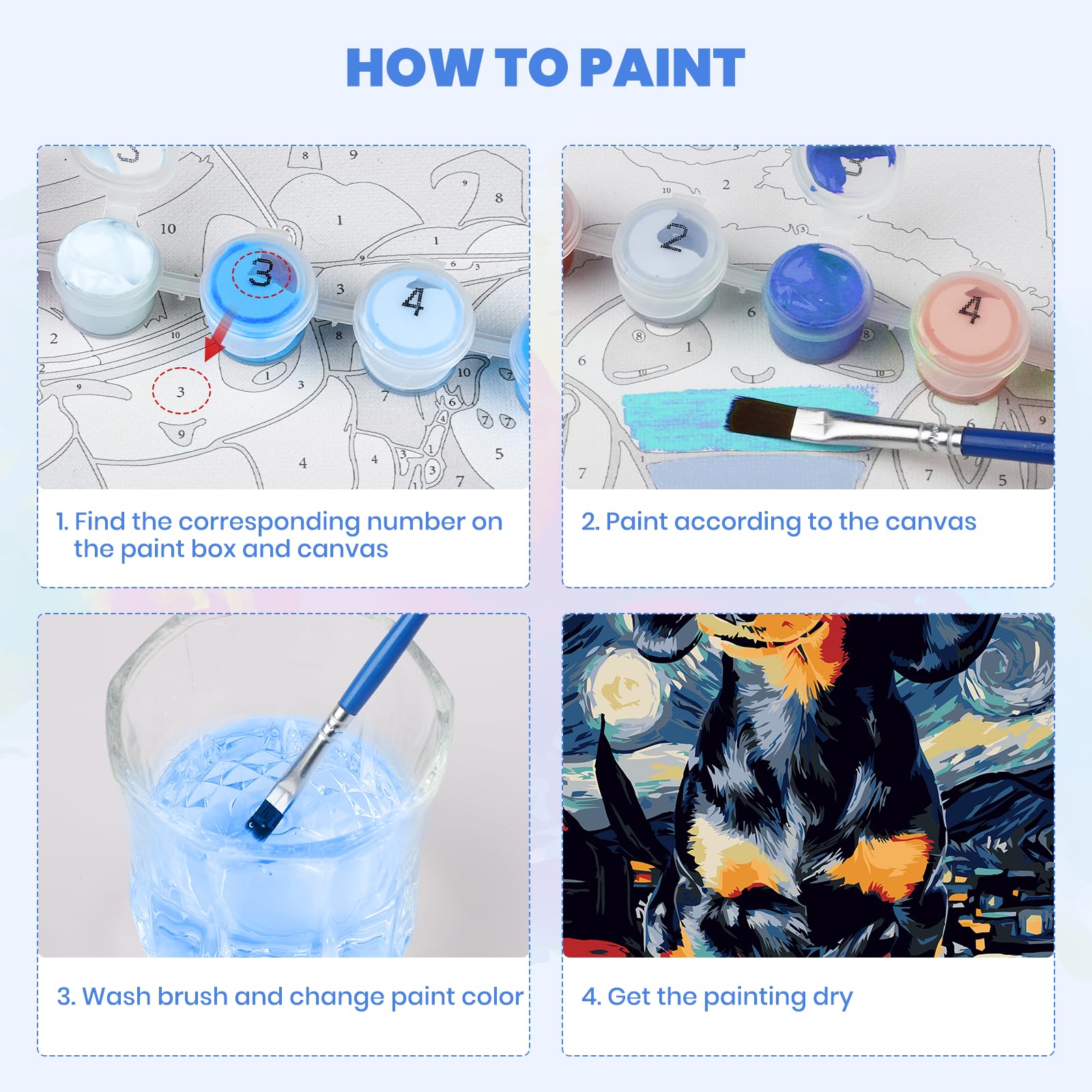 HOW TO PAINT

1. Find the corresponding number on the paint box and canvas

2. Paint according to the canvas

3. Wash brush and change paint color

4. Get the painting dry