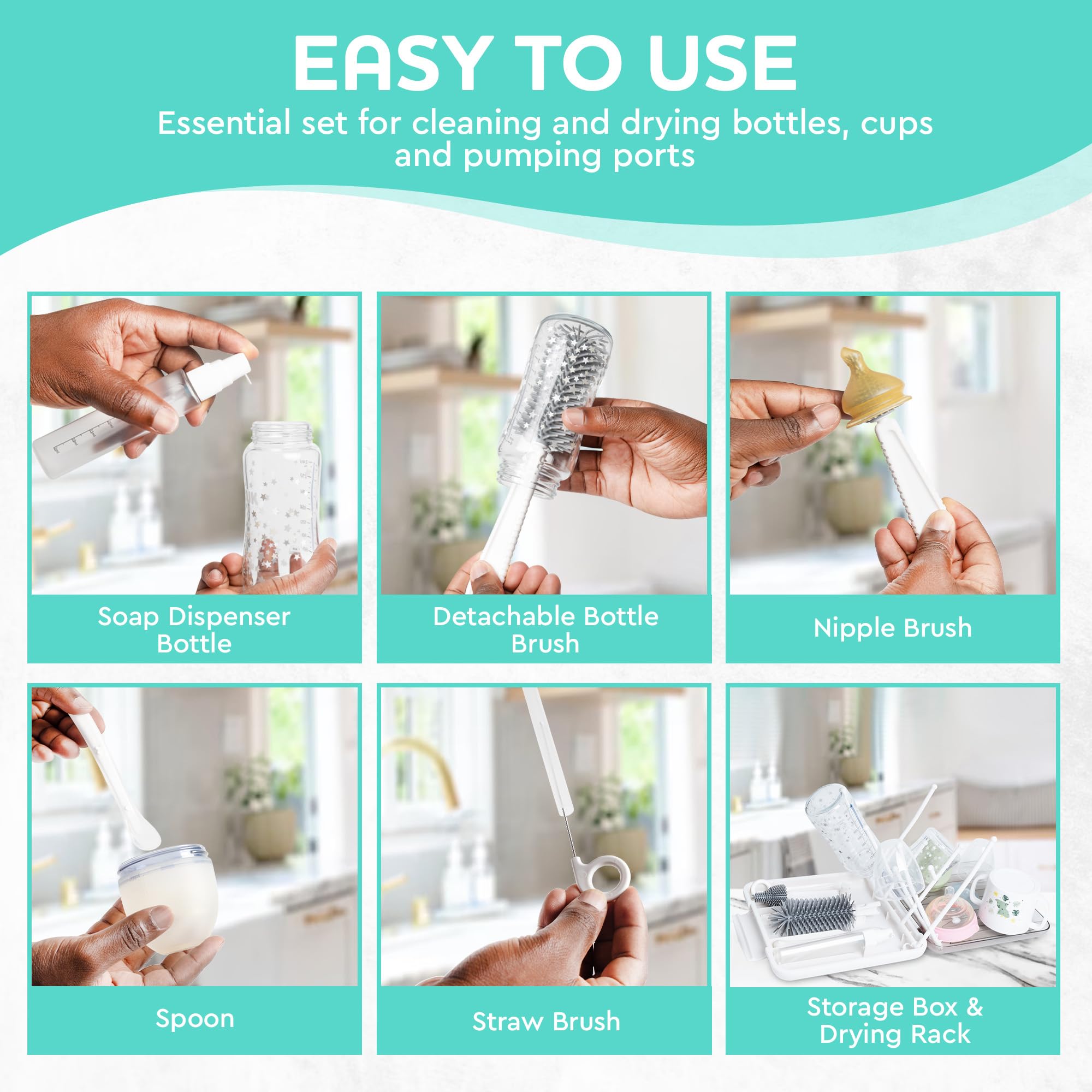 EASY TO USE

Essential set for cleaning and drying bottles, cups and pumping ports

Soap Dispenser Bottle

Detachable Bottle Brush

Nipple Brush

Spoon

Straw Brush

Storage Box & Drying Rack