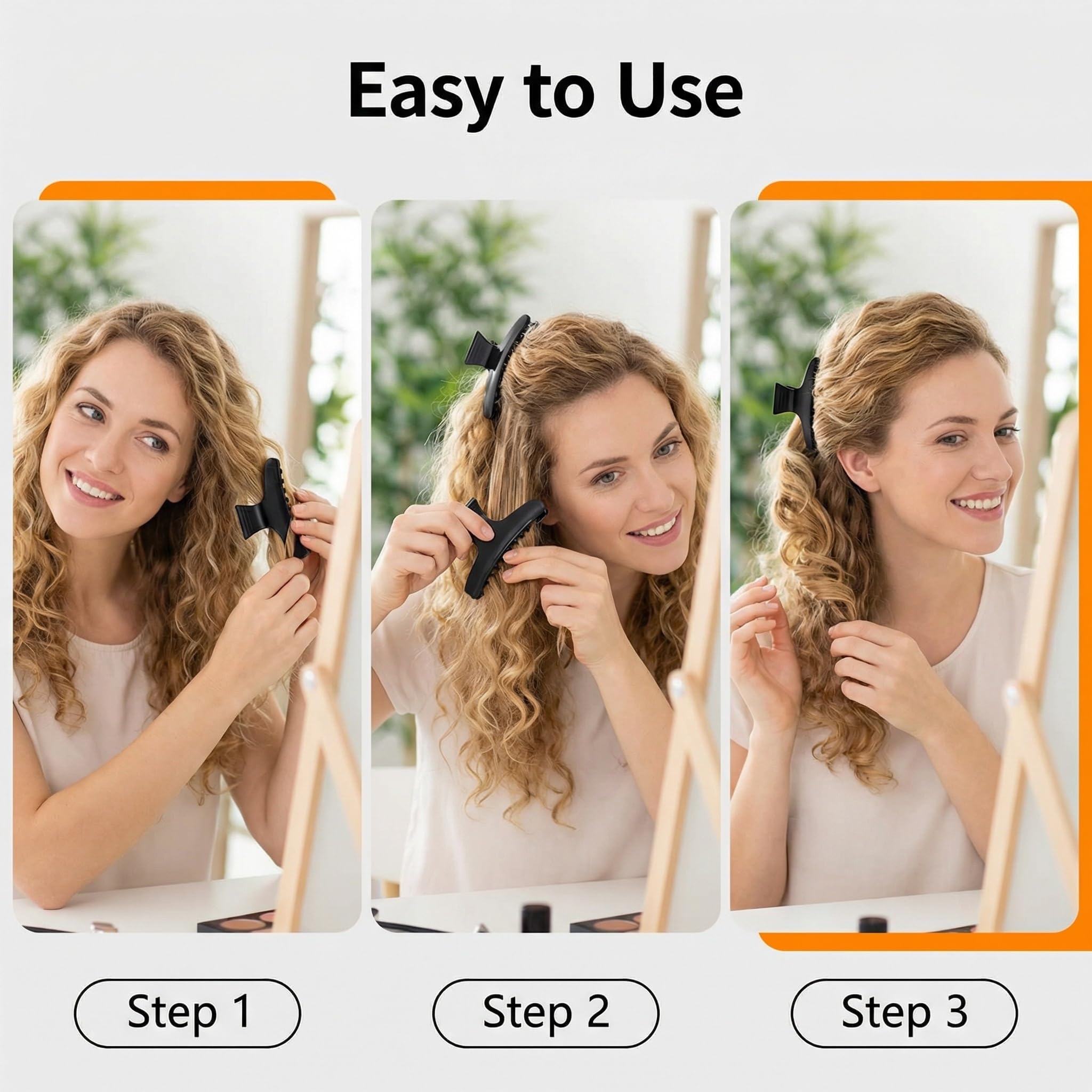 Easy to Use

Step 1

Step 2

Step 3