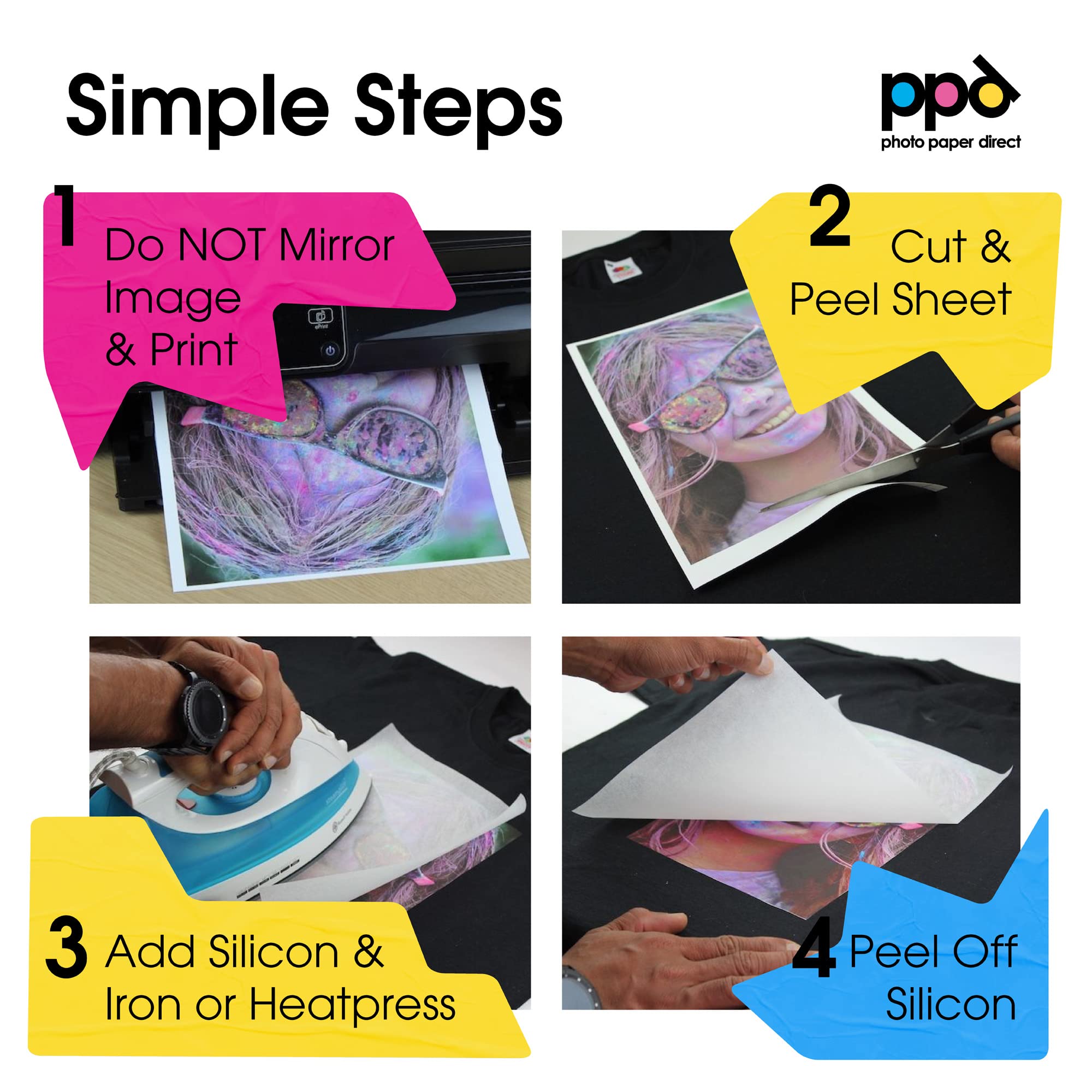 Simple Steps

ppd
photo paper direct

1 Do NOT Mirror Image & Print

ePrint

2 Cut & Peel Sheet

3 Add Silicon & Iron or Heatpress

4 Peel Off Silicon