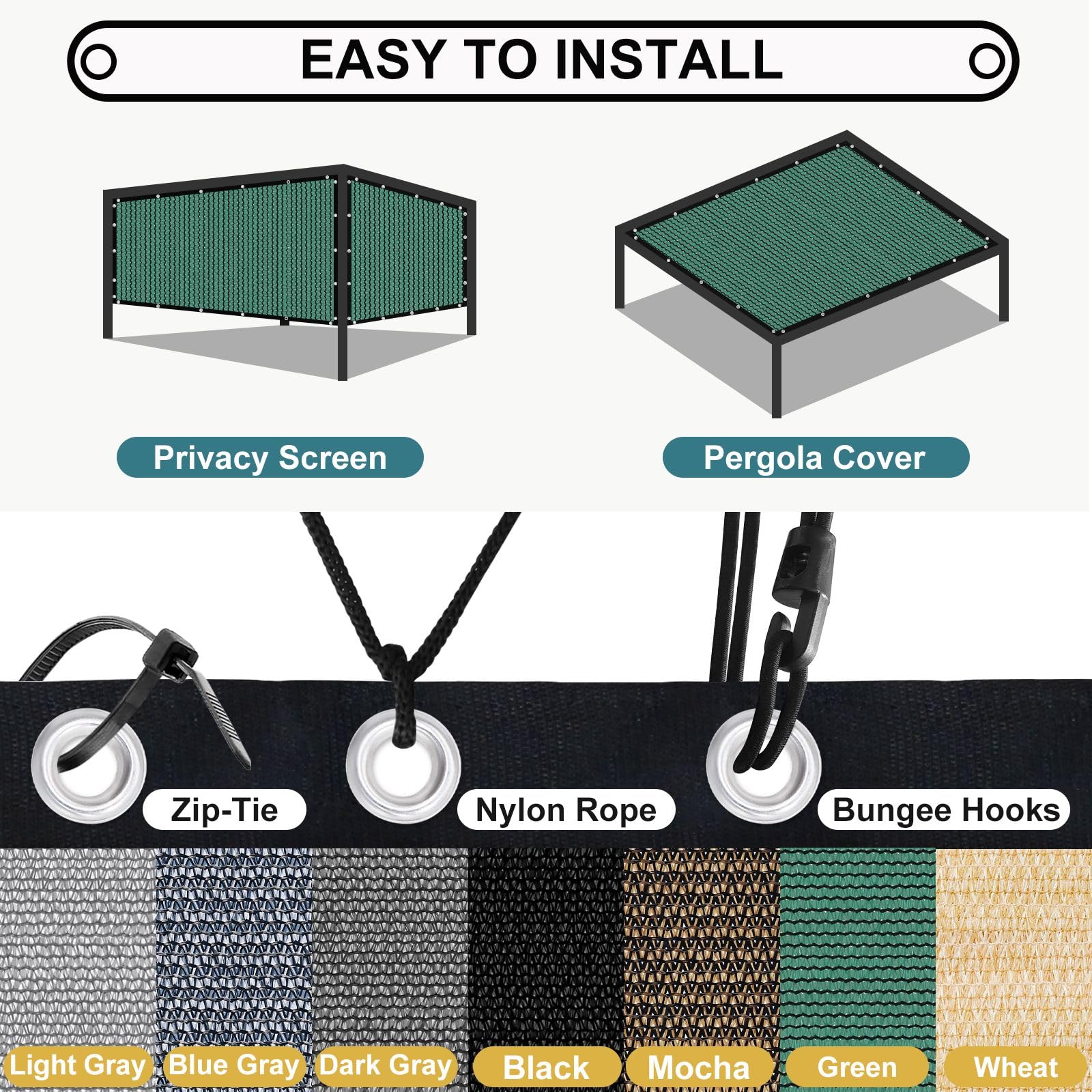 EASY TO INSTALL

Privacy Screen

Pergola Cover

Zip-Tie

Nylon Rope

Bungee Hooks

Light Gray

Blue Gray

Dark Gray

Black

Mocha

Green

Wheat