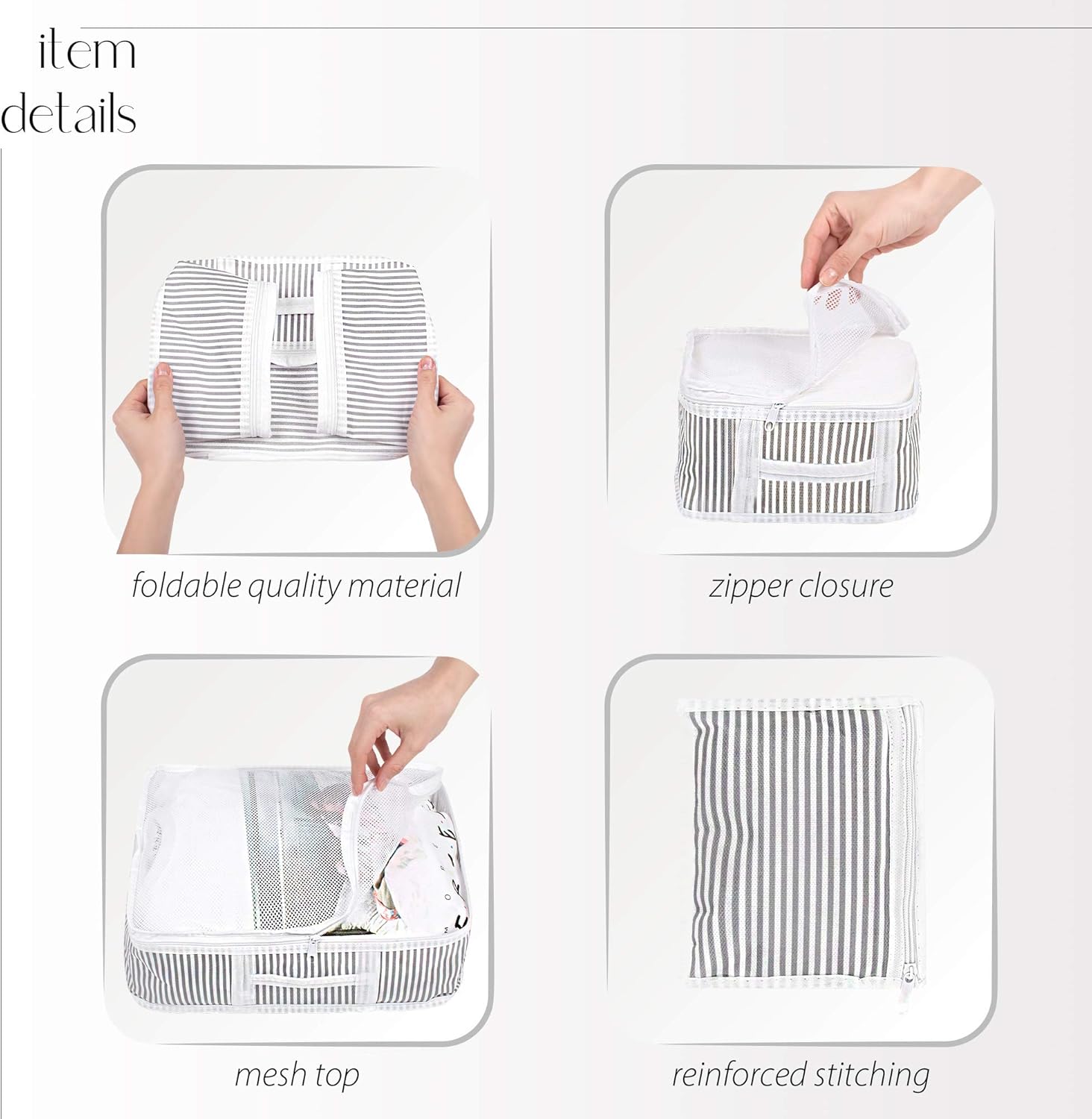 item
details

foldable quality material

zipper closure

mesh top

reinforced stitching