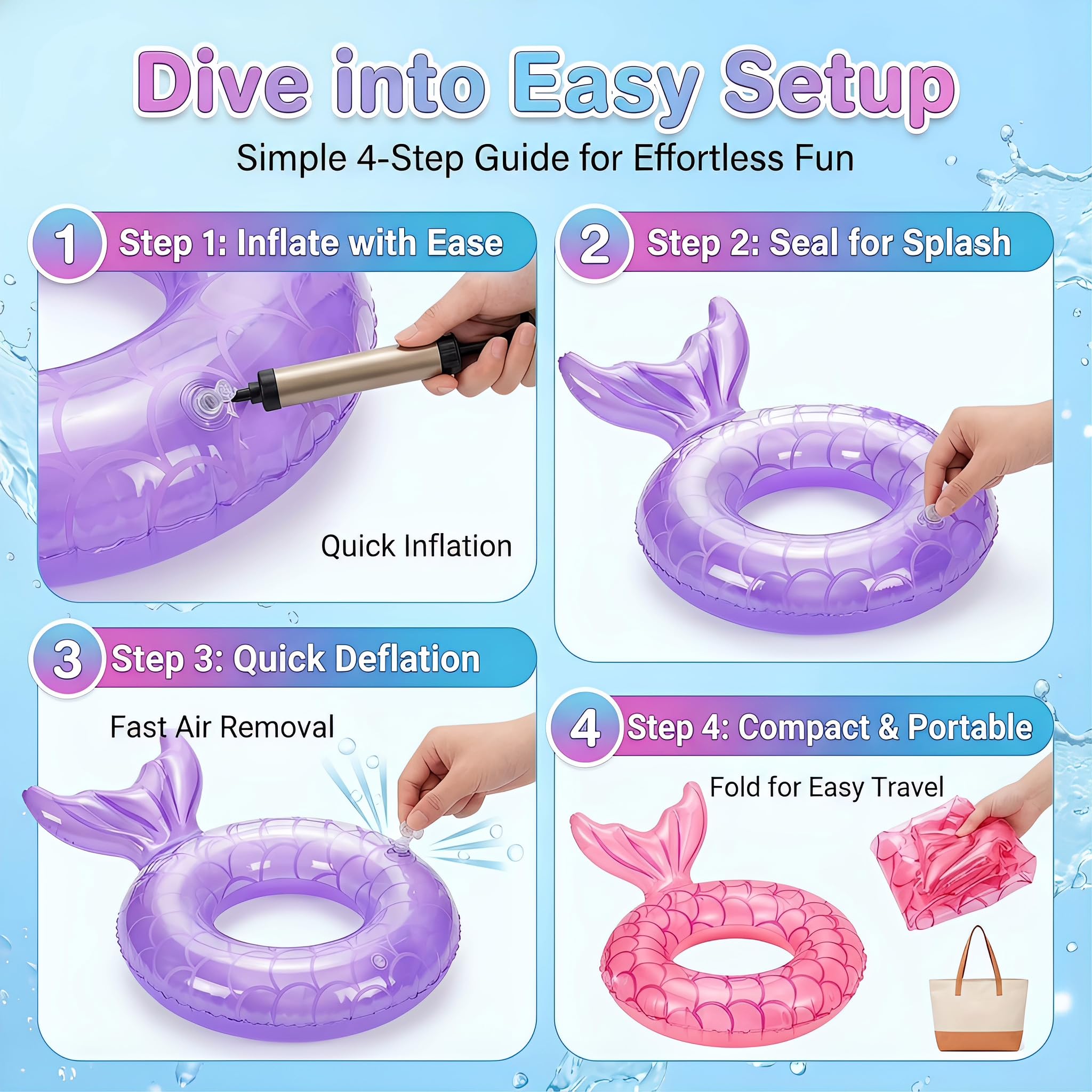 Dive into Easy Setup

Simple 4-Step Guide for Effortless Fun

1 Step 1: Inflate with Ease

Quick Inflation

2 Step 2: Seal for Splash

3 Step 3: Quick Deflation

Fast Air Removal

4 Step 4: Compact & Portable

Fold for Easy Travel