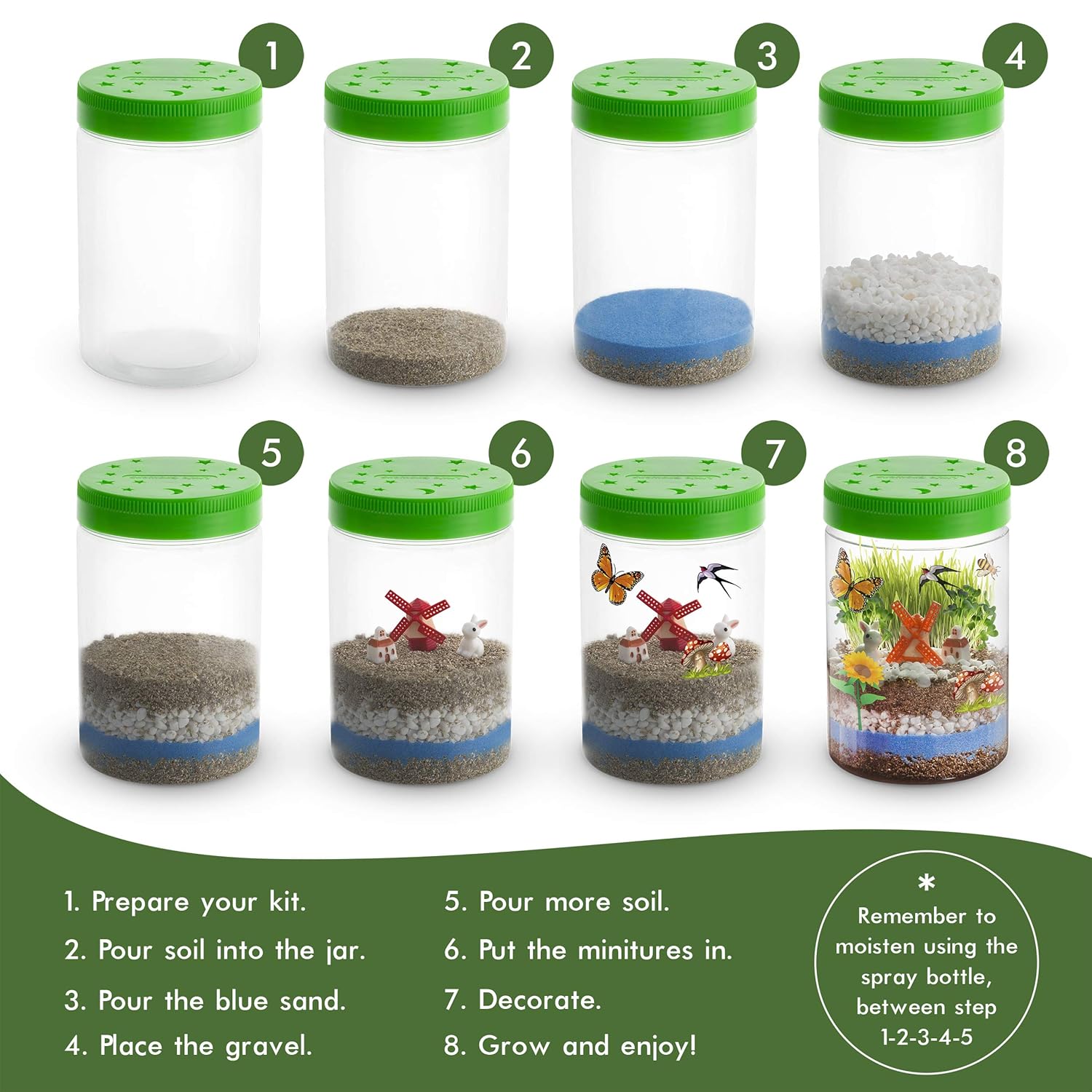 1

2

3

4

5

6

7

8

1. Prepare your kit.
2. Pour soil into the jar.
3. Pour the blue sand.
4. Place the gravel.

5. Pour more soil.
6. Put the minitures in.
7. Decorate.
8. Grow and enjoy!

*
Remember to moisten using the spray bottle, between step 1-2-3-4-5