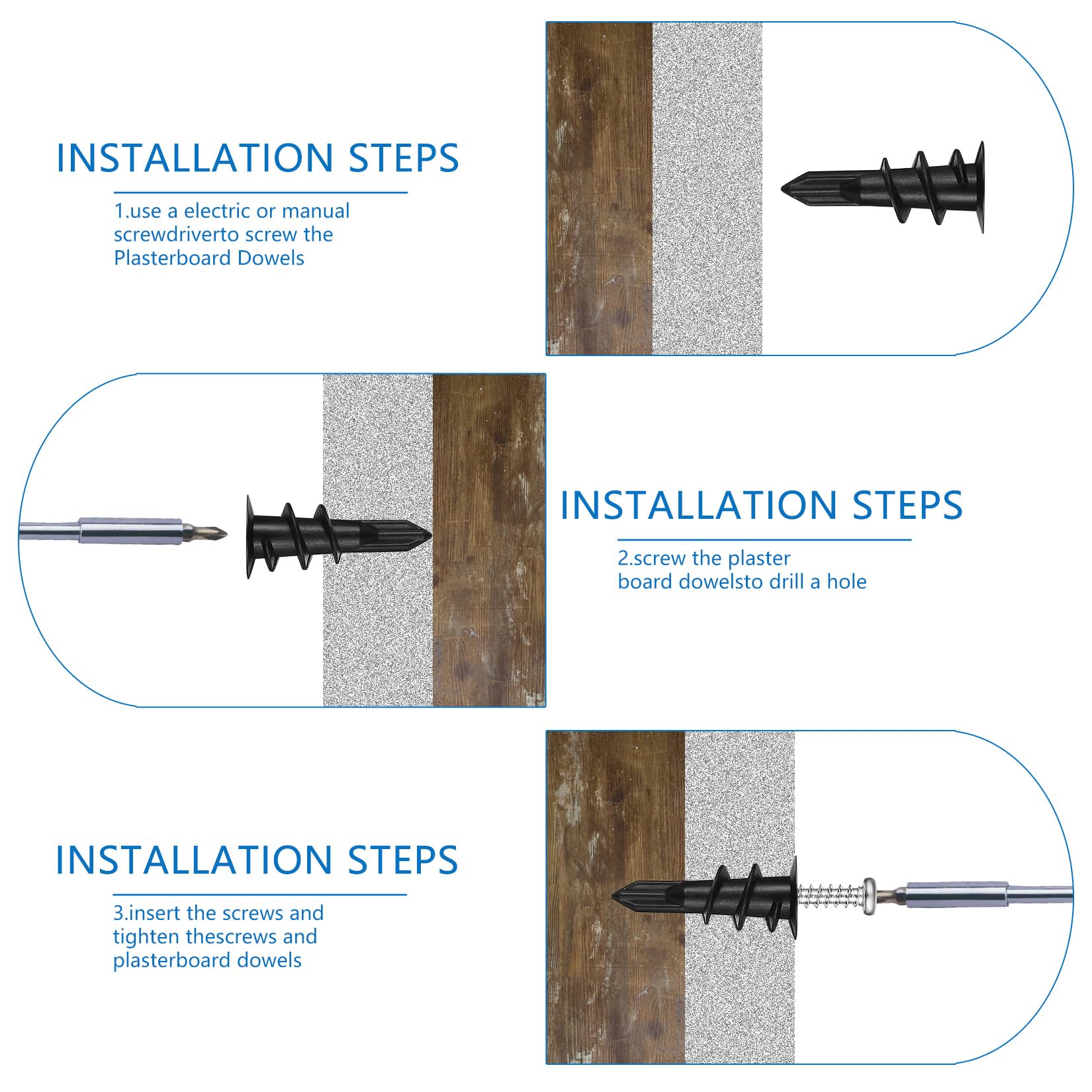 INSTALLATION STEPS

1.use a electric or manual screwdriverto screw the Plasterboard Dowels

INSTALLATION STEPS

2.screw the plaster board dowelsto drill a hole

INSTALLATION STEPS

3.insert the screws and tighten thescrews and plasterboard dowels