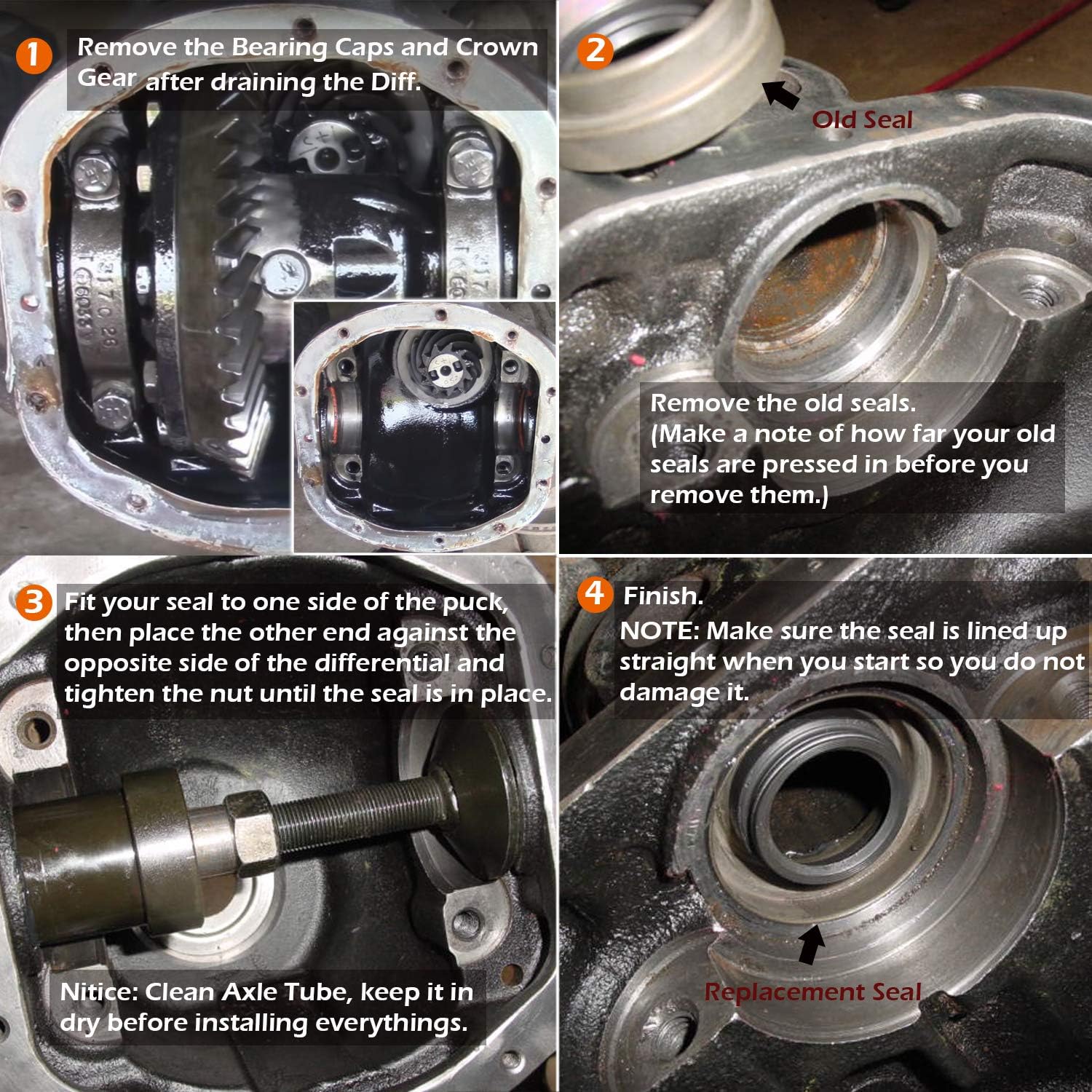 1 Remove the Bearing Caps and Crown Gear after draining the Diff.

2

Old Seal

Remove the old seals.
(Make a note of how far your old seals are pressed in before you remove them.)

3 Fit your seal to one side of the puck, then place the other end against the opposite side of the differential and tighten the nut until the seal is in place.

Nitice: Clean Axle Tube, keep it in dry before installing everythings.

4 Finish.
NOTE: Make sure the seal is lined up straight when you start so you do not damage it.

Replacement Seal