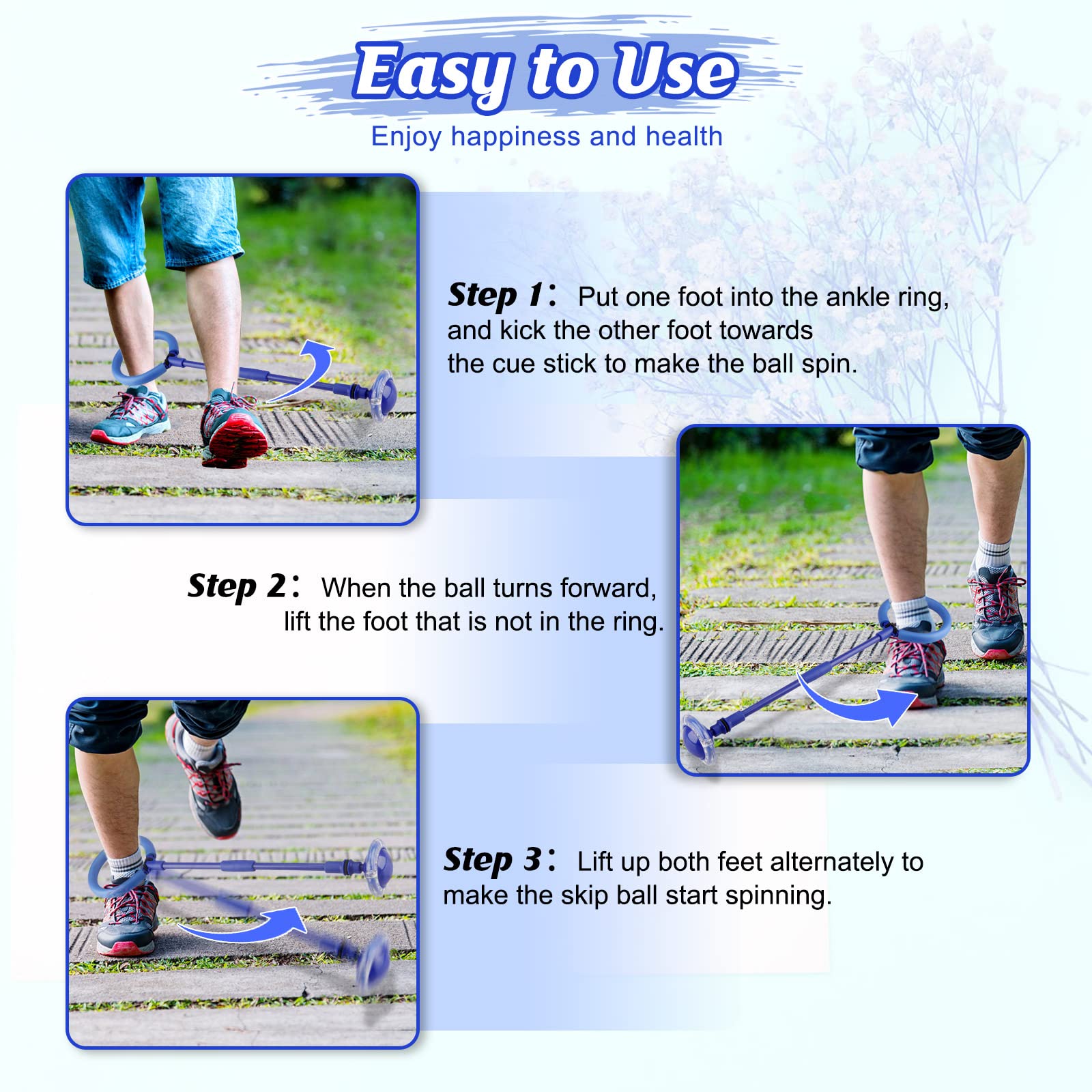 Easy to Use
Enjoy happiness and health

Step 1： Put one foot into the ankle ring, and kick the other foot towards the cue stick to make the ball spin.

Step 2： When the ball turns forward, lift the foot that is not in the ring.

Step 3： Lift up both feet alternately to make the skip ball start spinning.