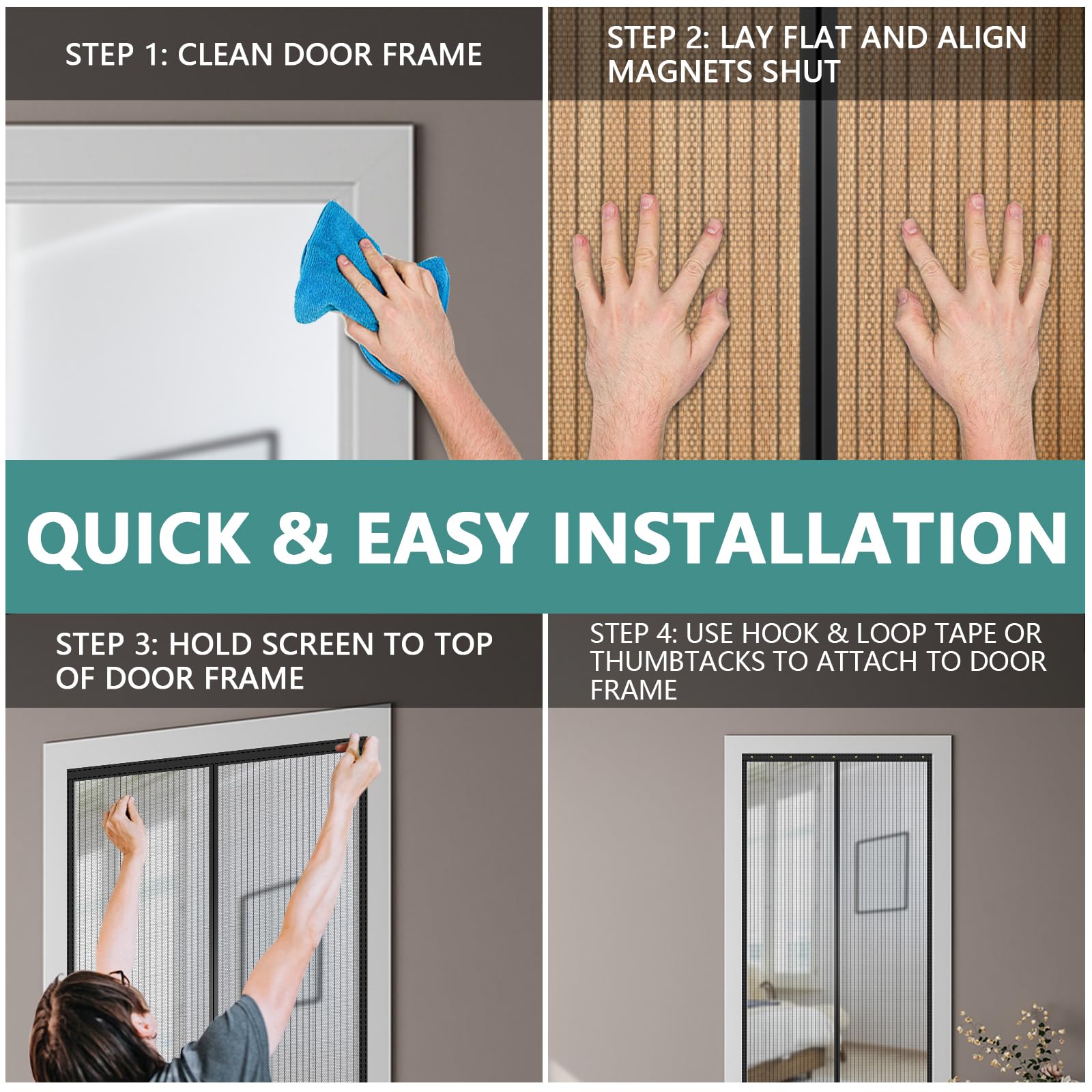 STEP 1: CLEAN DOOR FRAME

STEP 2: LAY FLAT AND ALIGN MAGNETS SHUT

QUICK & EASY INSTALLATION

STEP 3: HOLD SCREEN TO TOP OF DOOR FRAME

STEP 4: USE HOOK & LOOP TAPE OR THUMBTACKS TO ATTACH TO DOOR FRAME