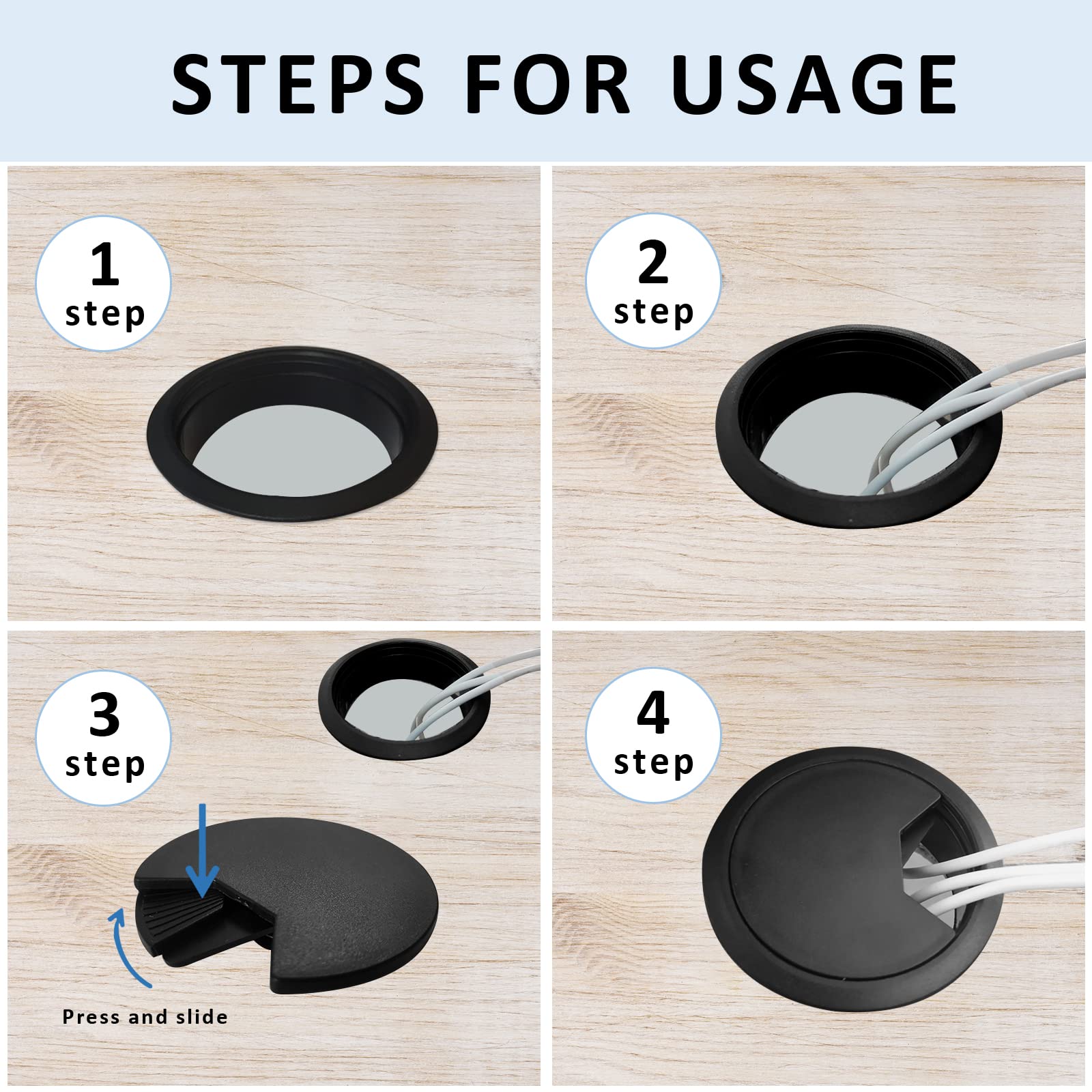 STEPS FOR USAGE

1
step

2
step

3
step

Press and slide

4
step