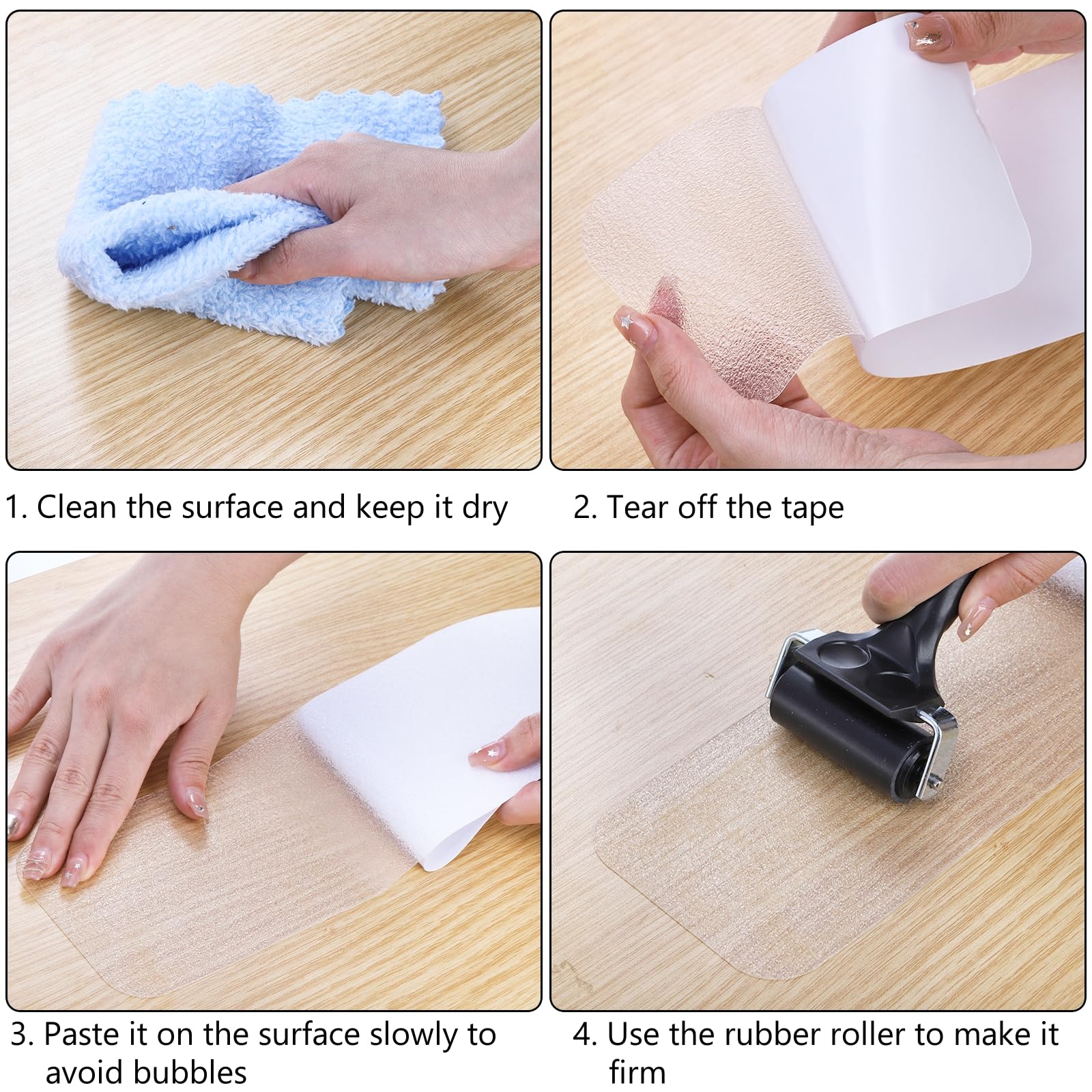 1. Clean the surface and keep it dry

2. Tear off the tape

3. Paste it on the surface slowly to avoid bubbles

4. Use the rubber roller to make it firm