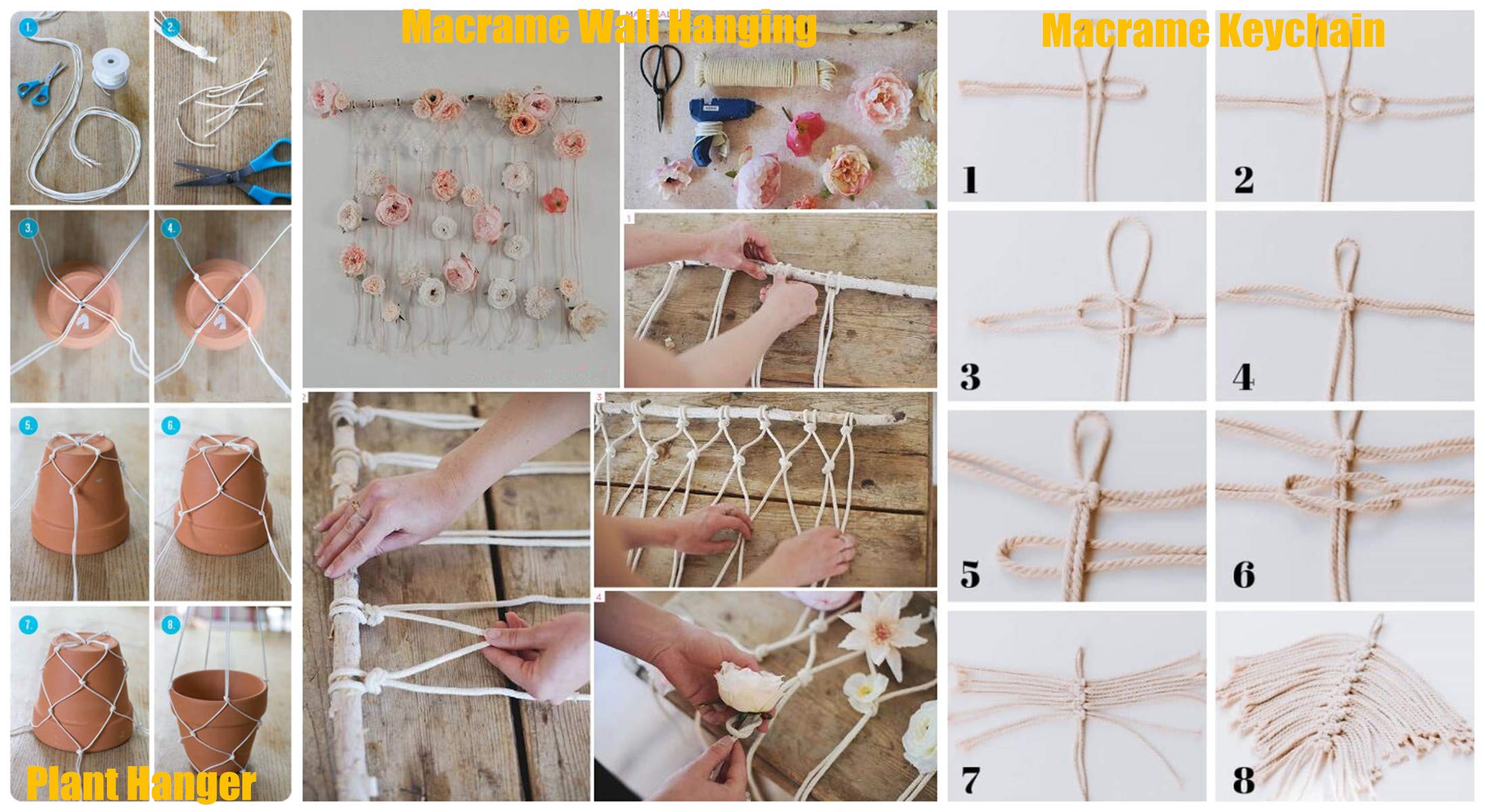 1.
2.
3.
4.
5.
6.
7.
8.
Plant Hanger

Macrame Wall Hanging
1
2
3
4

Macrame Keychain
1
2
3
4
5
6
7
8