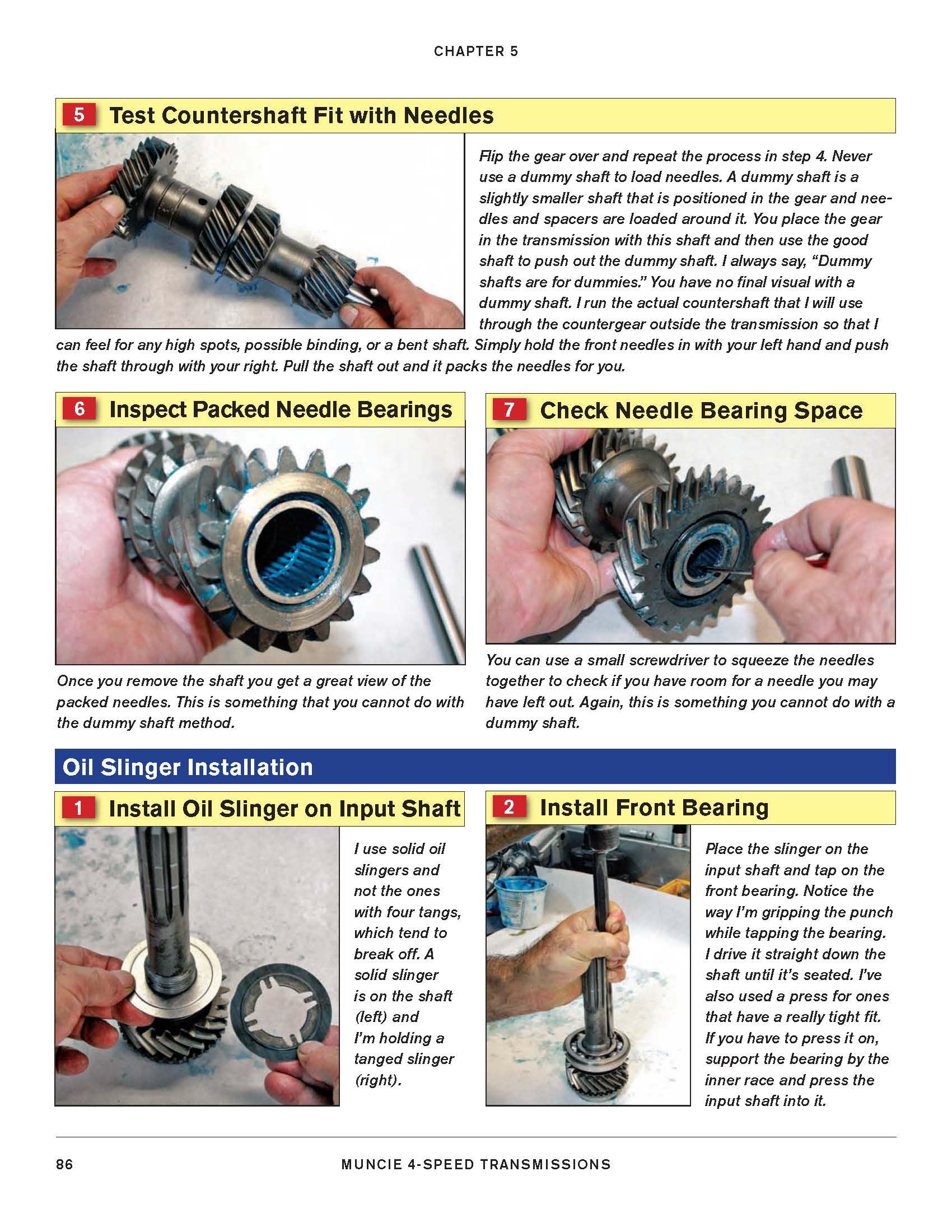 CHAPTER 5

5 Test Countershaft Fit with Needles

Flip the gear over and repeat the process in step 4. Never use a dummy shaft to load needles. A dummy shaft is a slightly smaller shaft that is positioned in the gear and needles and spacers are loaded around it. You place the gear in the transmission with this shaft and then use the good shaft to push out the dummy shaft. I always say, "Dummy shafts are for dummies." You have no final visual with a dummy shaft. I run the actual countershaft that I will use through the countergear outside the transmission so that I can feel for any high spots, possible binding, or a bent shaft. Simply hold the front needles in with your left hand and push the shaft through with your right. Pull the shaft out and it packs the needles for you.

6 Inspect Packed Needle Bearings

Once you remove the shaft you get a great view of the packed needles. This is something that you cannot do with the dummy shaft method.

7 Check Needle Bearing Space

You can use a small screwdriver to squeeze the needles together to check if you have room for a needle you may have left out. Again, this is something you cannot do with a dummy shaft.

Oil Slinger Installation

1 Install Oil Slinger on Input Shaft

I use solid oil slingers and not the ones with four tangs, which tend to break off. A solid slinger is on the shaft (left) and I'm holding a tanged slinger (right).

2 Install Front Bearing

Place the slinger on the input shaft and tap on the front bearing. Notice the way I'm gripping the punch while tapping the bearing. I drive it straight down the shaft until it's seated. I've also used a press for ones that have a really tight fit. If you have to press it on, support the bearing by the inner race and press the input shaft into it.

86 MUNCIE 4-SPEED TRANSMISSIONS