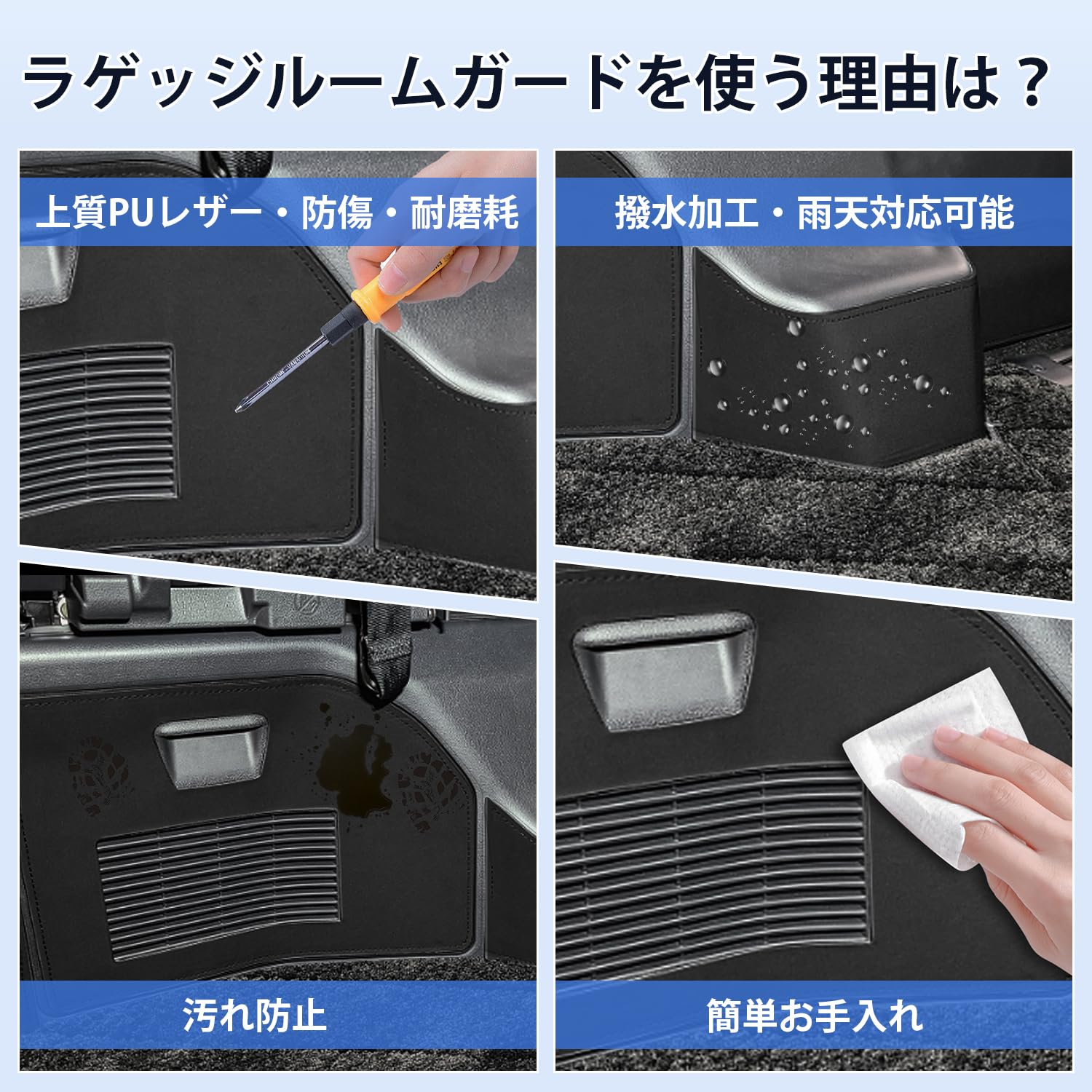 ラゲッジルームガードを使う理由は？

上質PUレザー・防傷・耐磨耗

撥水加工・雨天対応可能

汚れ防止

簡単お手入れ