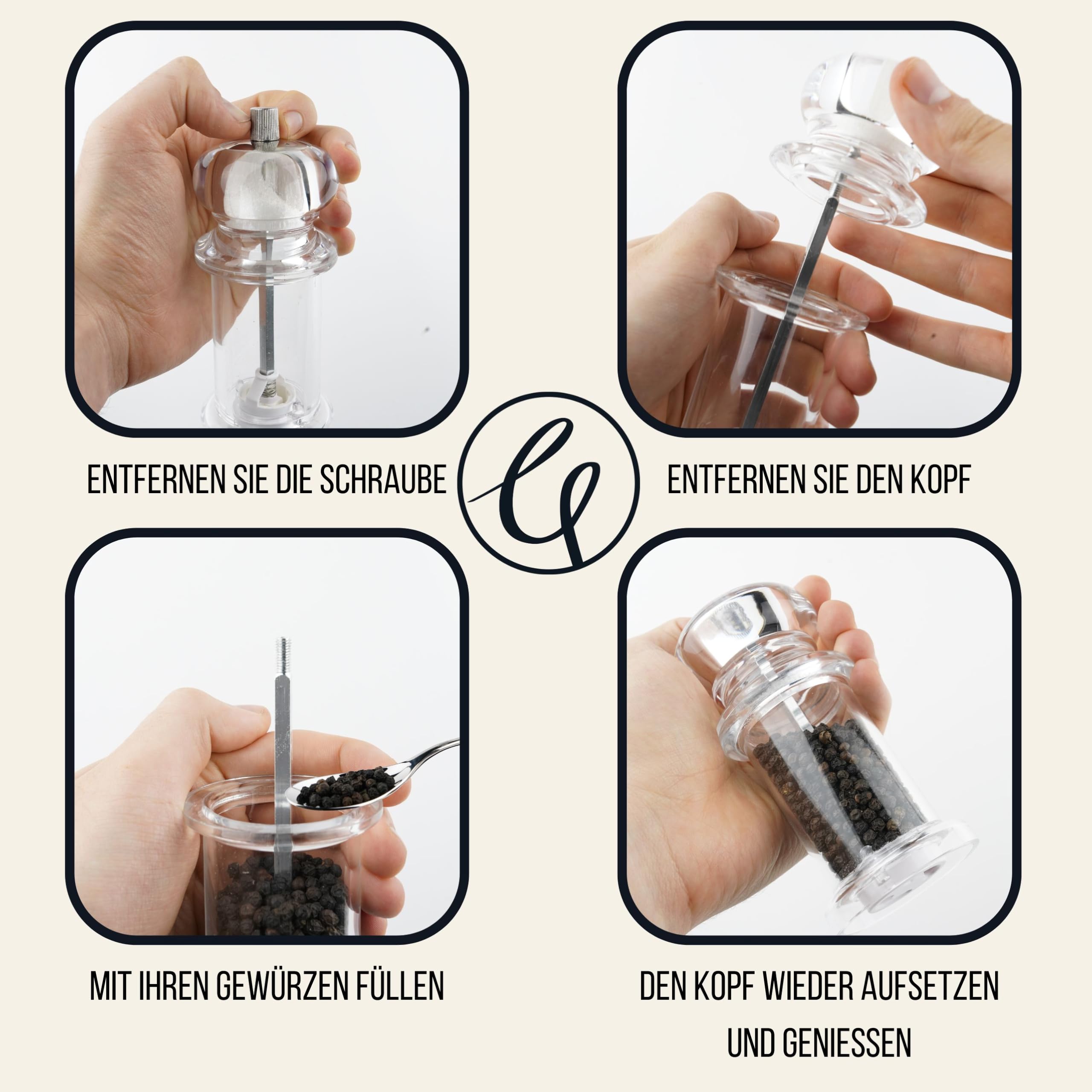 ENTFERNEN SIE DIE SCHRAUBE

ENTFERNEN SIE DEN KOPF

MIT IHREN GEWÜRZEN FÜLLEN

DEN KOPF WIEDER AUFSETZEN UND GENIESSEN