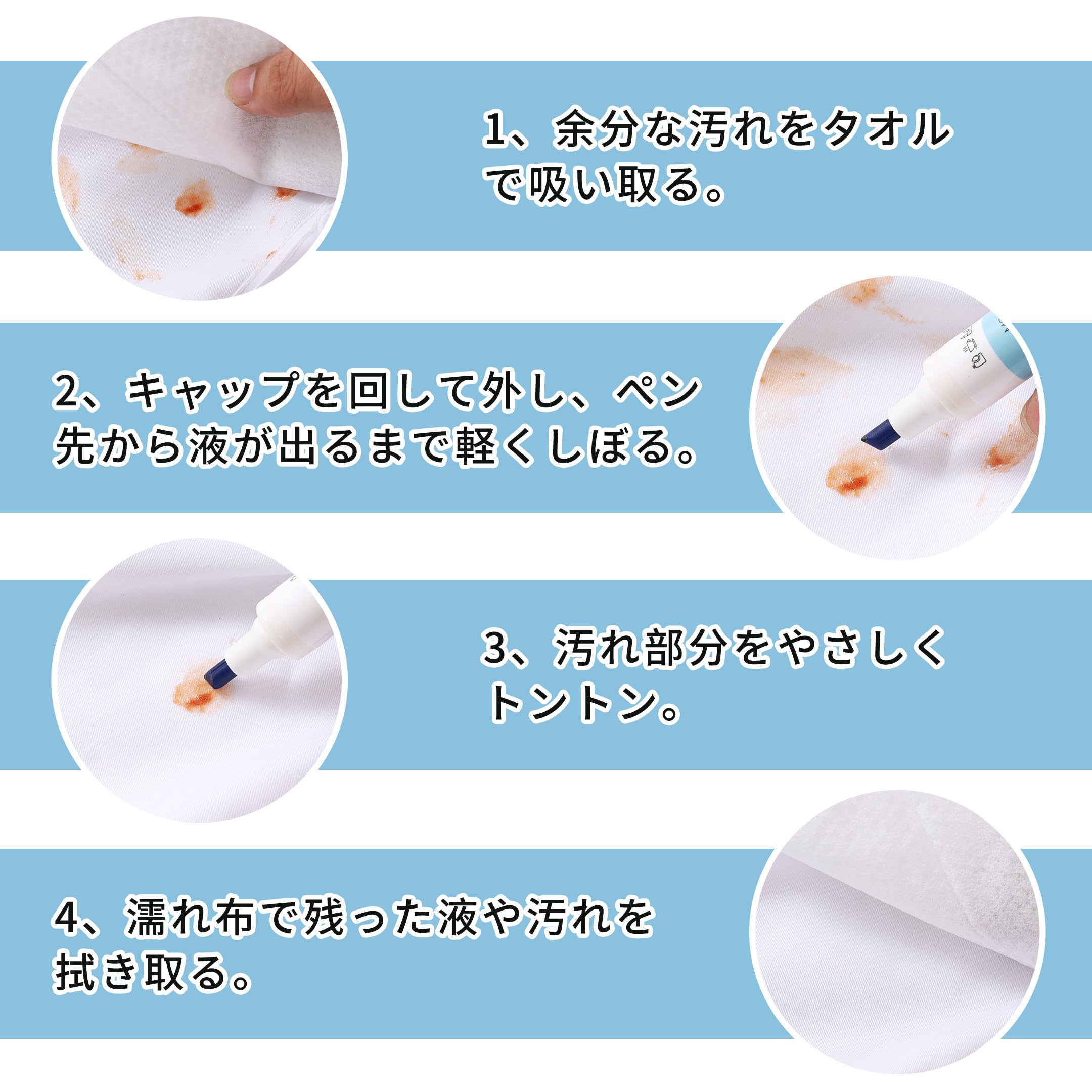 1、余分な汚れをタオルで吸い取る。

2、キャップを回して外し、ペン先から液が出るまで軽くしぼる。

3、汚れ部分をやさしくトントン。

4、濡れ布で残った液や汚れを拭き取る。