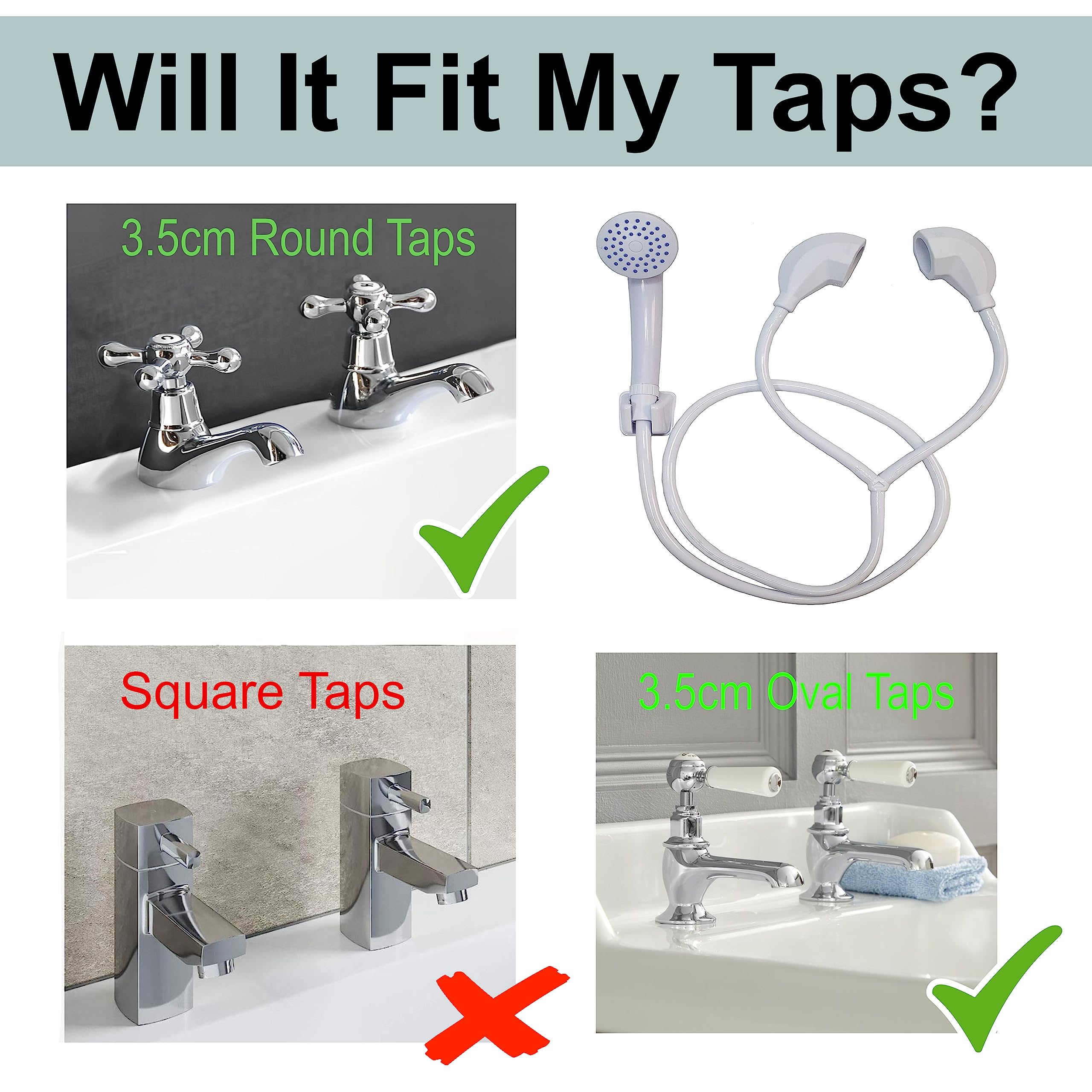 Will It Fit My Taps?

3.5cm Round Taps

Square Taps

3.5cm Oval Taps