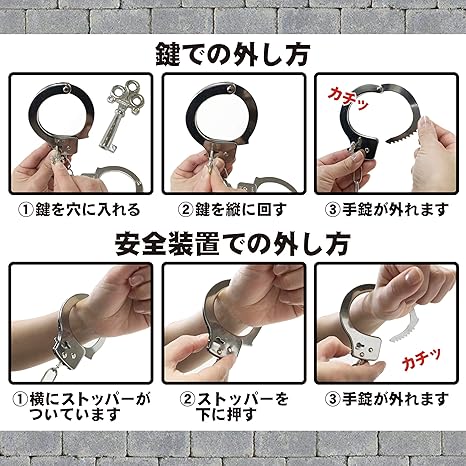 鍵での外し方

カチッ

①鍵を穴に入れる

②鍵を縦に回す

③手錠が外れます

安全装置での外し方

カチッ

①横にストッパーがついています

②ストッパーを下に押す

③手錠が外れます