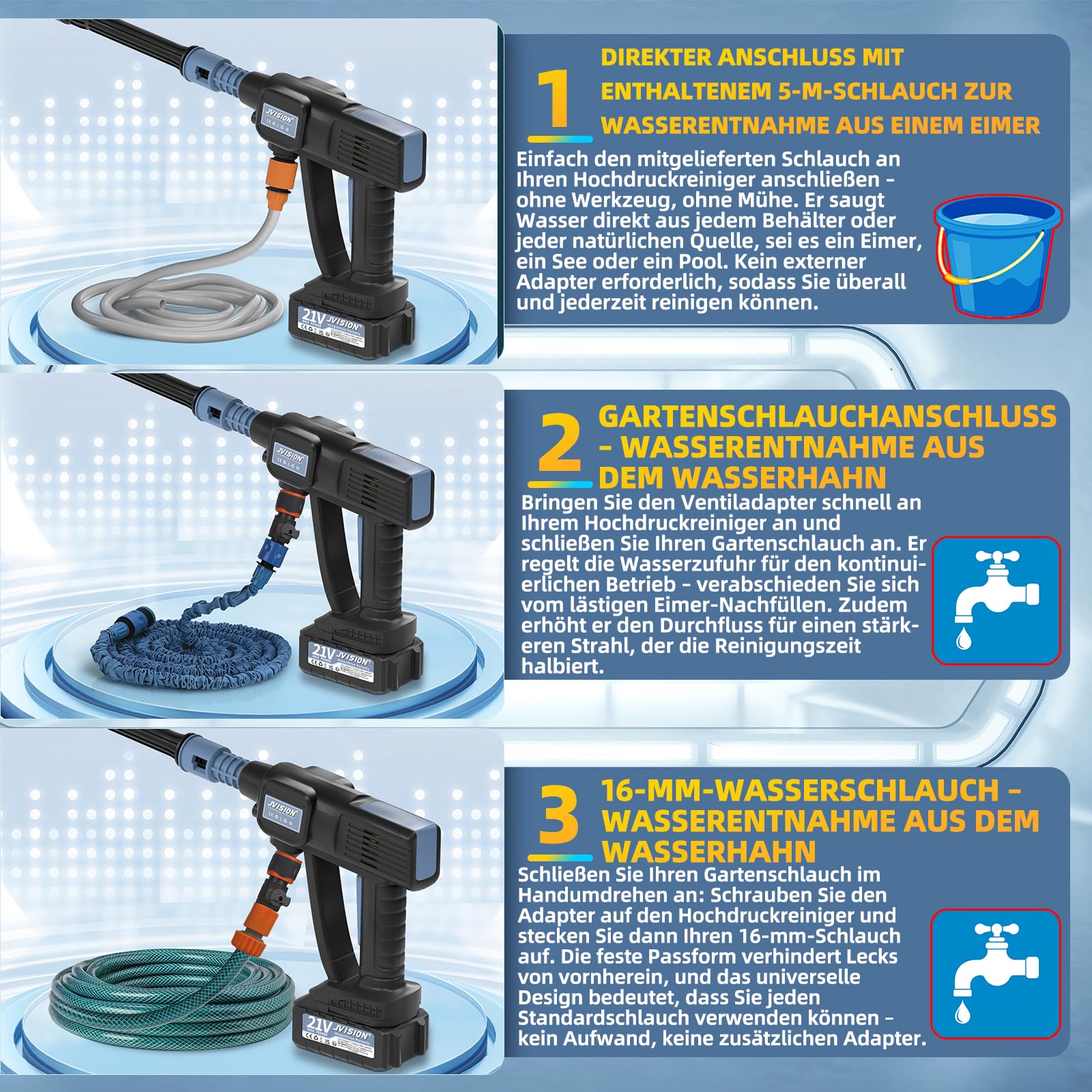 JVISION

21V JVISION

1

DIREKTER ANSCHLUSS MIT ENTHALTENEM 5-M-SCHLAUCH ZUR WASSERENTNAHME AUS EINEM EIMER

Einfach den mitgelieferten Schlauch an Ihren Hochdruckreiniger anschließen - ohne Werkzeug, ohne Mühe. Er saugt Wasser direkt aus jedem Behälter oder jeder natürlichen Quelle, sei es ein Eimer, ein See oder ein Pool. Kein externer Adapter erforderlich, sodass Sie überall und jederzeit reinigen können.

JVISION

21V JVISION

2

GARTENSCHLAUCHANSCHLUSS - WASSERENTNAHME AUS DEM WASSERHAHN

Bringen Sie den Ventiladapter schnell an Ihrem Hochdruckreiniger an und schließen Sie Ihren Gartenschlauch an. Er regelt die Wasserzufuhr für den kontinuierlichen Betrieb - verabschieden Sie sich vom lästigen Eimer-Nachfüllen. Zudem erhöht er den Durchfluss für einen stärkeren Strahl, der die Reinigungszeit halbiert.

JVISION

21V JVISION

3

16-MM-WASSERSCHLAUCH - WASSERENTNAHME AUS DEM WASSERHAHN

Schließen Sie Ihren Gartenschlauch im Handumdrehen an: Schrauben Sie den Adapter auf den Hochdruckreiniger und stecken Sie dann Ihren 16-mm-Schlauch auf. Die feste Passform verhindert Lecks von vornherein, und das universelle Design bedeutet, dass Sie jeden Standardschlauch verwenden können - kein Aufwand, keine zusätzlichen Adapter.