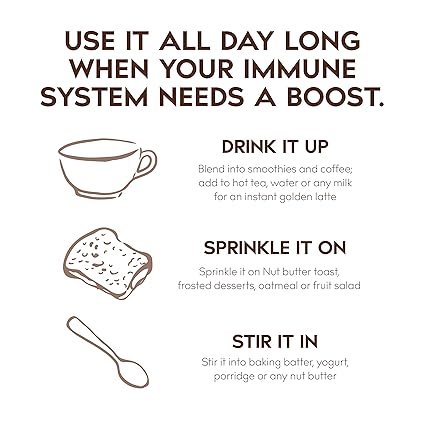 USE IT ALL DAY LONG WHEN YOUR IMMUNE SYSTEM NEEDS A BOOST.

DRINK IT UP

Blend into smoothies and coffee; add to hot tea, water or any milk for an instant golden latte

SPRINKLE IT ON

Sprinkle it on Nut butter toast, frosted desserts, oatmeal or fruit salad

STIR IT IN

Stir it into baking batter, yogurt, porridge or any nut butter