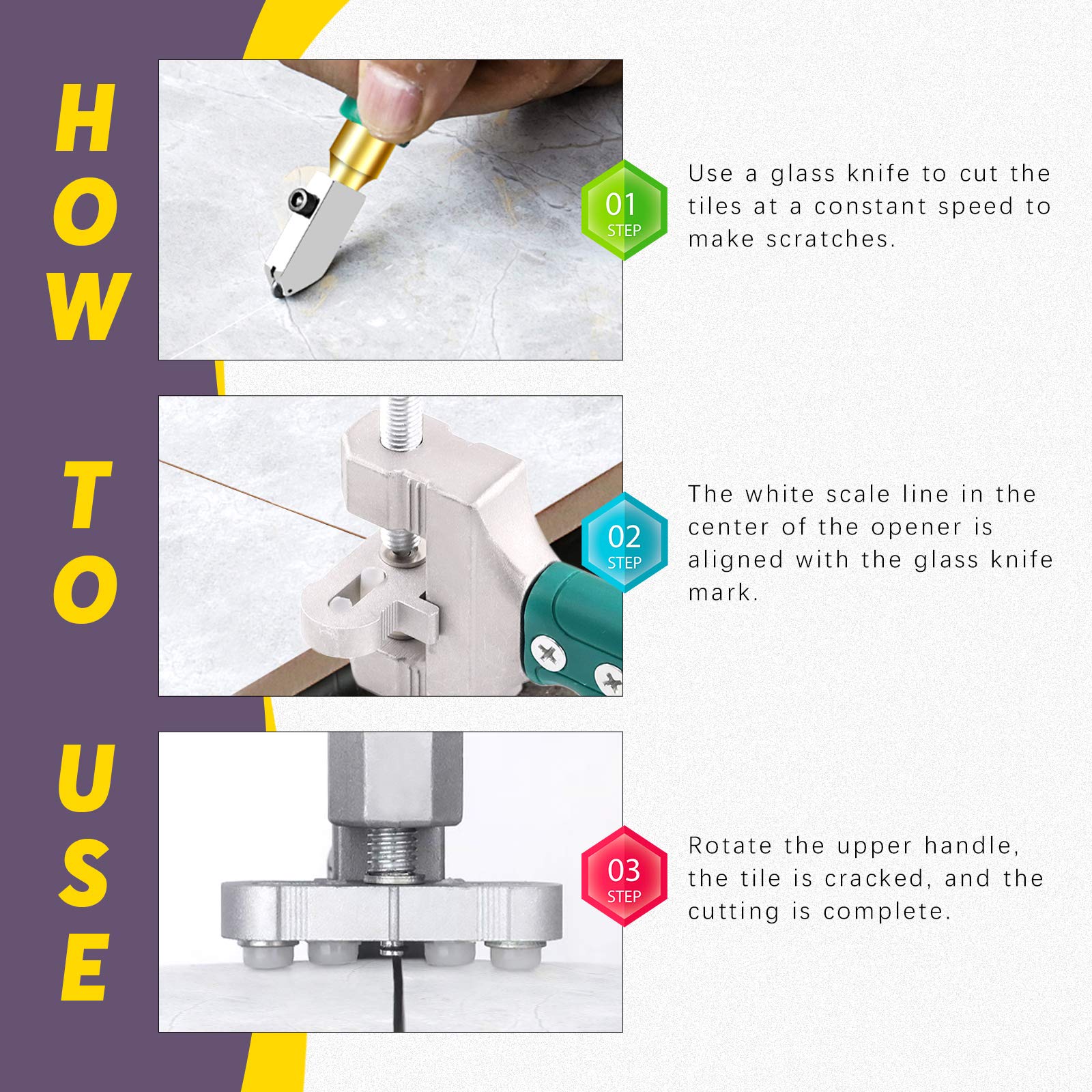 HOW TO USE

01
STEP

Use a glass knife to cut the tiles at a constant speed to make scratches.

02
STEP

The white scale line in the center of the opener is aligned with the glass knife mark.

03
STEP

Rotate the upper handle, the tile is cracked, and the cutting is complete.