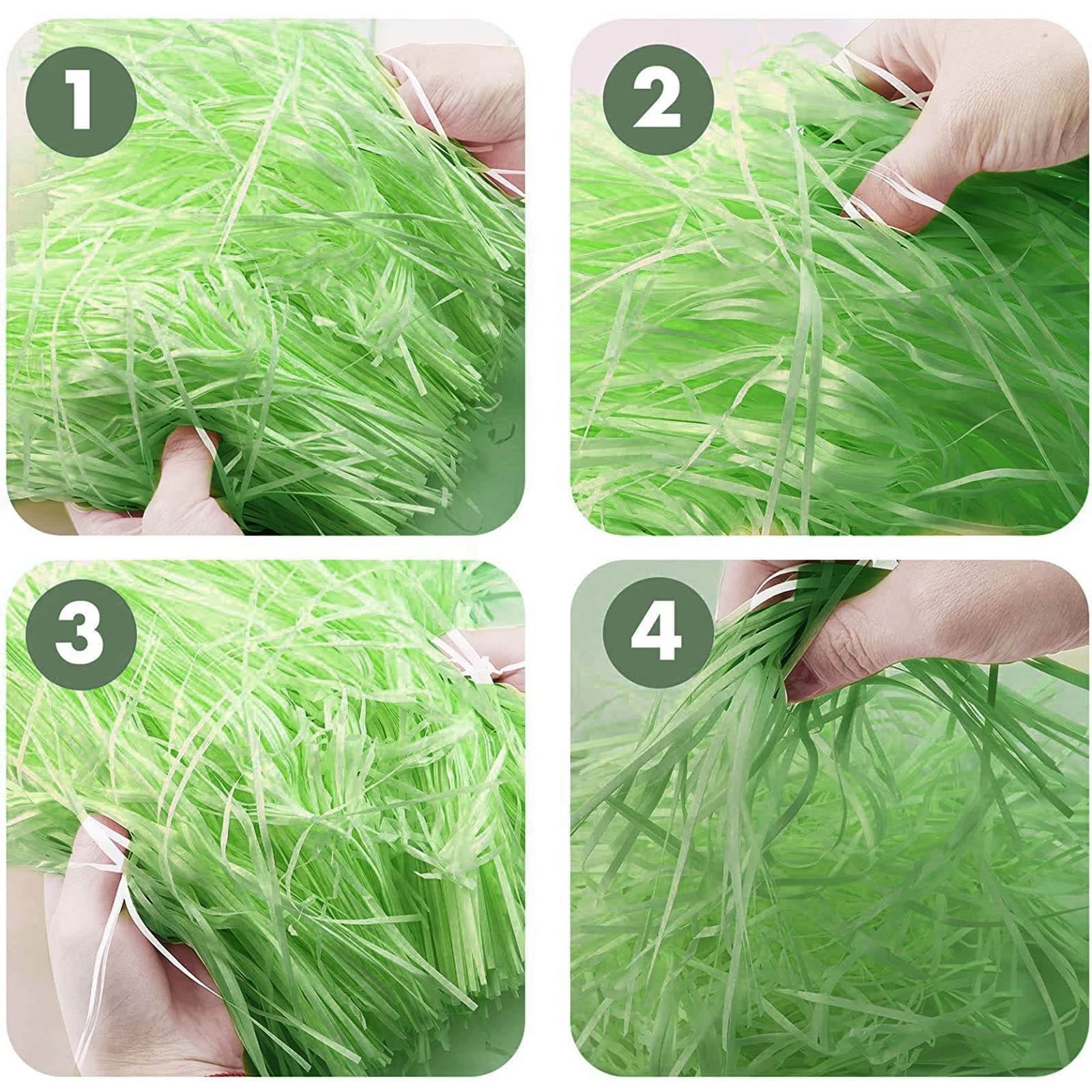 1

2

3

4