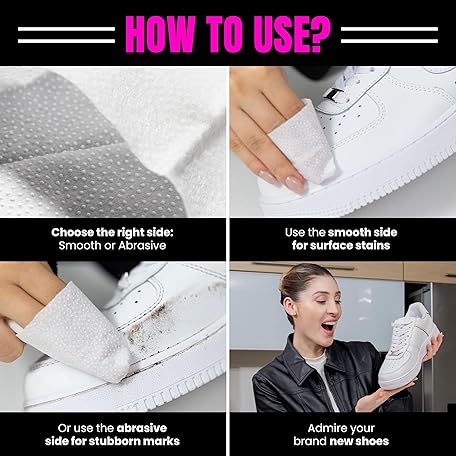 HOW TO USE?

Choose the right side: Smooth or Abrasive

Use the smooth side for surface stains

Or use the abrasive side for stubborn marks

Admire your brand new shoes