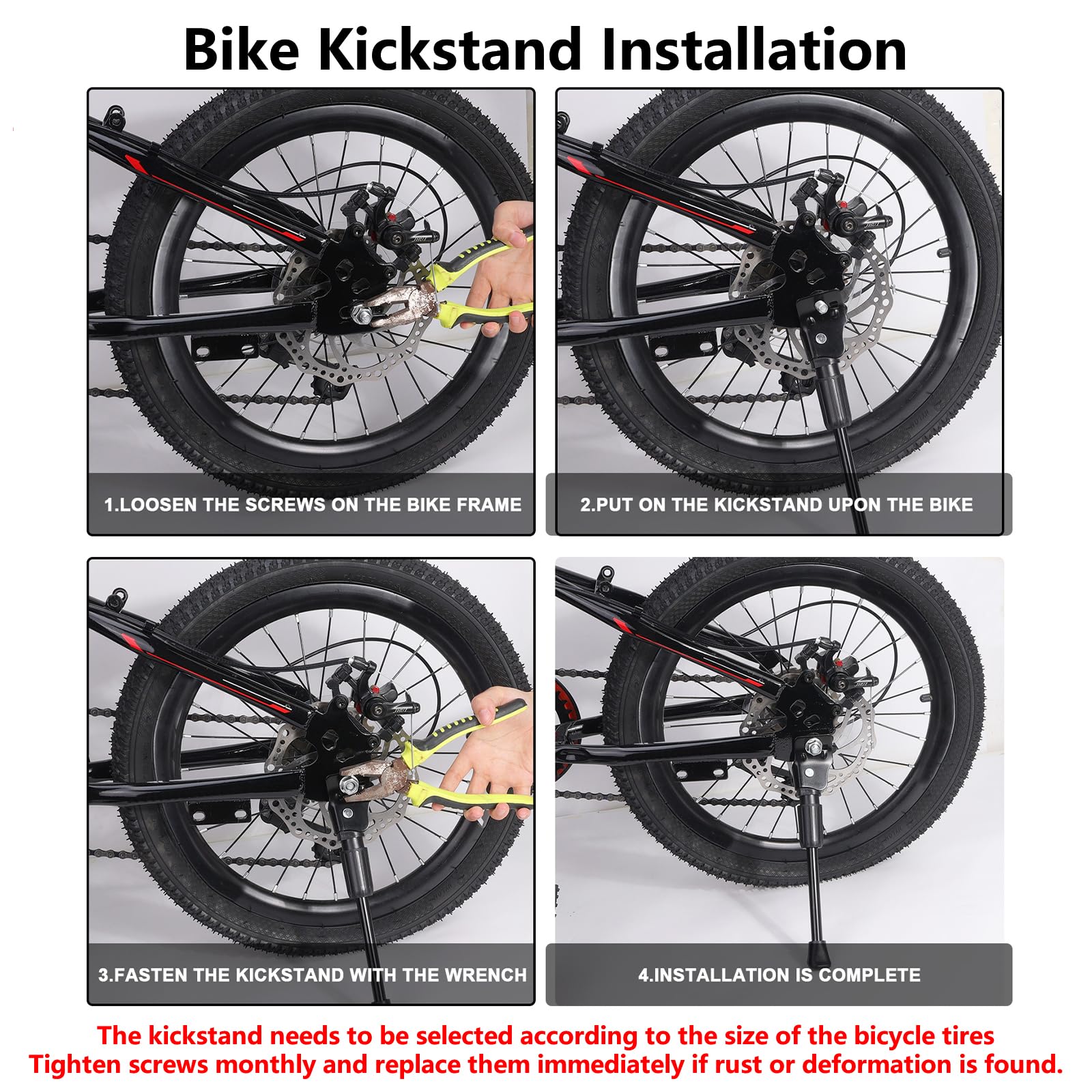 Bike Kickstand Installation

1.LOOSEN THE SCREWS ON THE BIKE FRAME

2.PUT ON THE KICKSTAND UPON THE BIKE

3.FASTEN THE KICKSTAND WITH THE WRENCH

4.INSTALLATION IS COMPLETE

The kickstand needs to be selected according to the size of the bicycle tires
Tighten screws monthly and replace them immediately if rust or deformation is found.