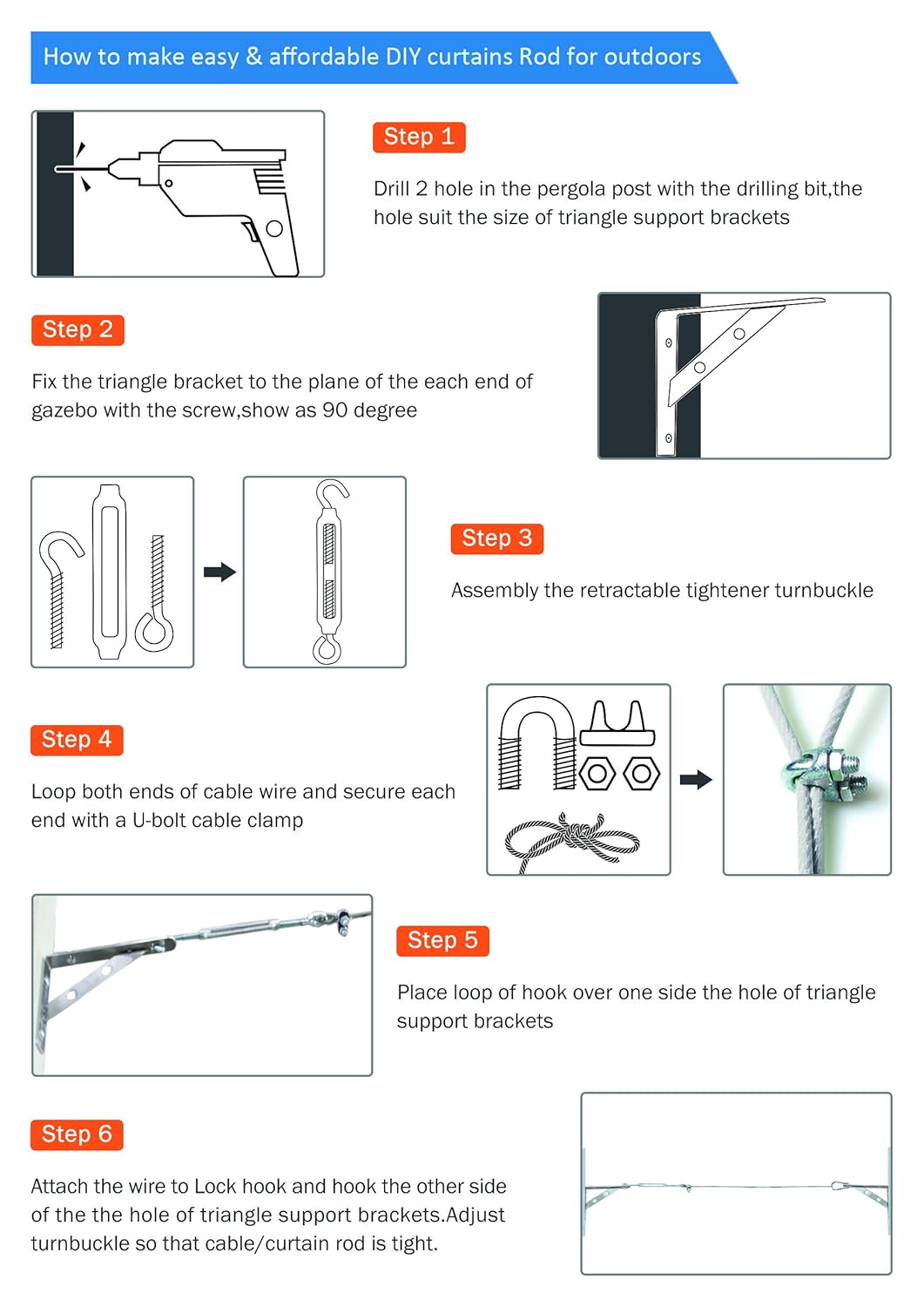 How to make easy & affordable DIY curtains Rod for outdoors

Step 1

Drill 2 hole in the pergola post with the drilling bit,the hole suit the size of triangle support brackets

Step 2

Fix the triangle bracket to the plane of the each end of gazebo with the screw,show as 90 degree

Step 3

Assembly the retractable tightener turnbuckle

Step 4

Loop both ends of cable wire and secure each end with a U-bolt cable clamp

Step 5

Place loop of hook over one side the hole of triangle support brackets

Step 6

Attach the wire to Lock hook and hook the other side of the the hole of triangle support brackets.Adjust turnbuckle so that cable/curtain rod is tight.