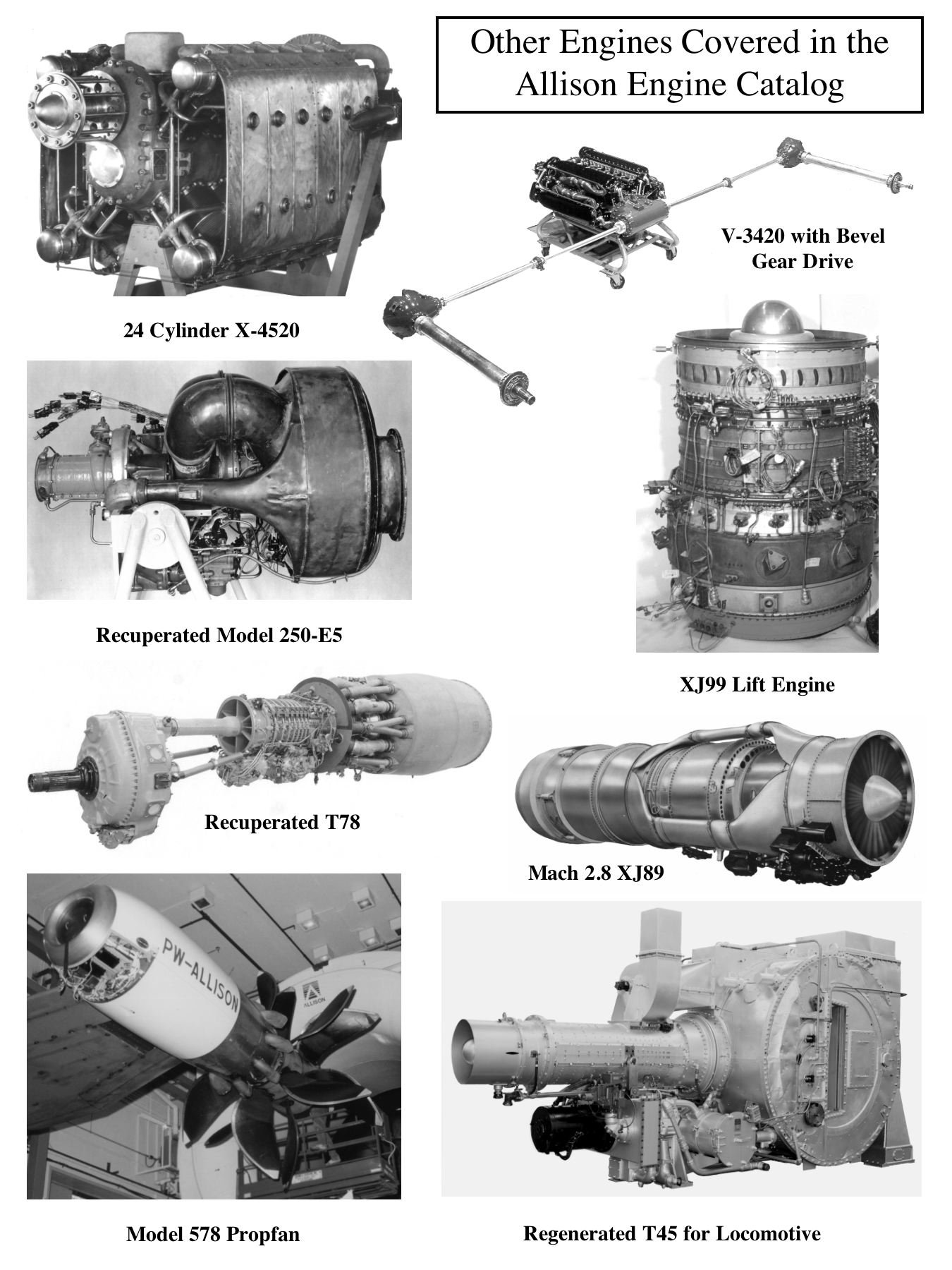 Other Engines Covered in the Allison Engine Catalog

V-3420 with Bevel Gear Drive

24 Cylinder X-4520

Recuperated Model 250-E5

XJ99 Lift Engine

Recuperated T78

Mach 2.8 XJ89

PW-ALLISON

ALLISON

Model 578 Propfan

Regenerated T45 for Locomotive