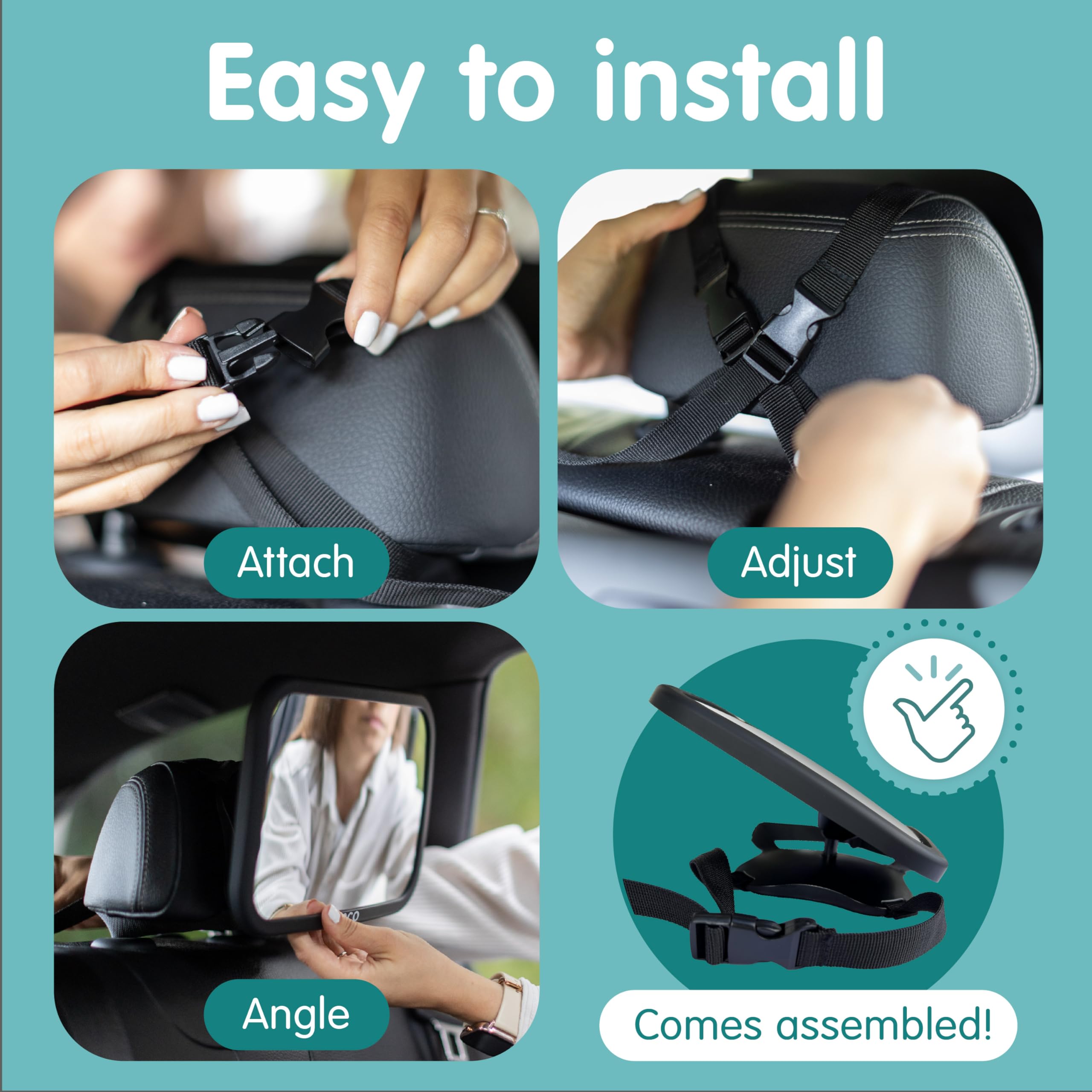 Easy to install

Attach

Adjust

Angle

Comes assembled!