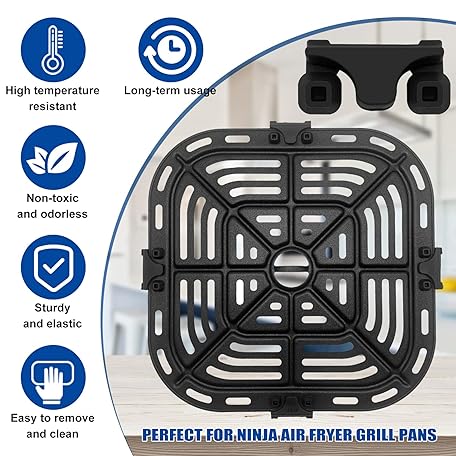 High temperature resistant

Long-term usage

Non-toxic and odorless

Sturdy and elastic

Easy to remove and clean

PERFECT FOR NINJA AIR FRYER GRILL PANS