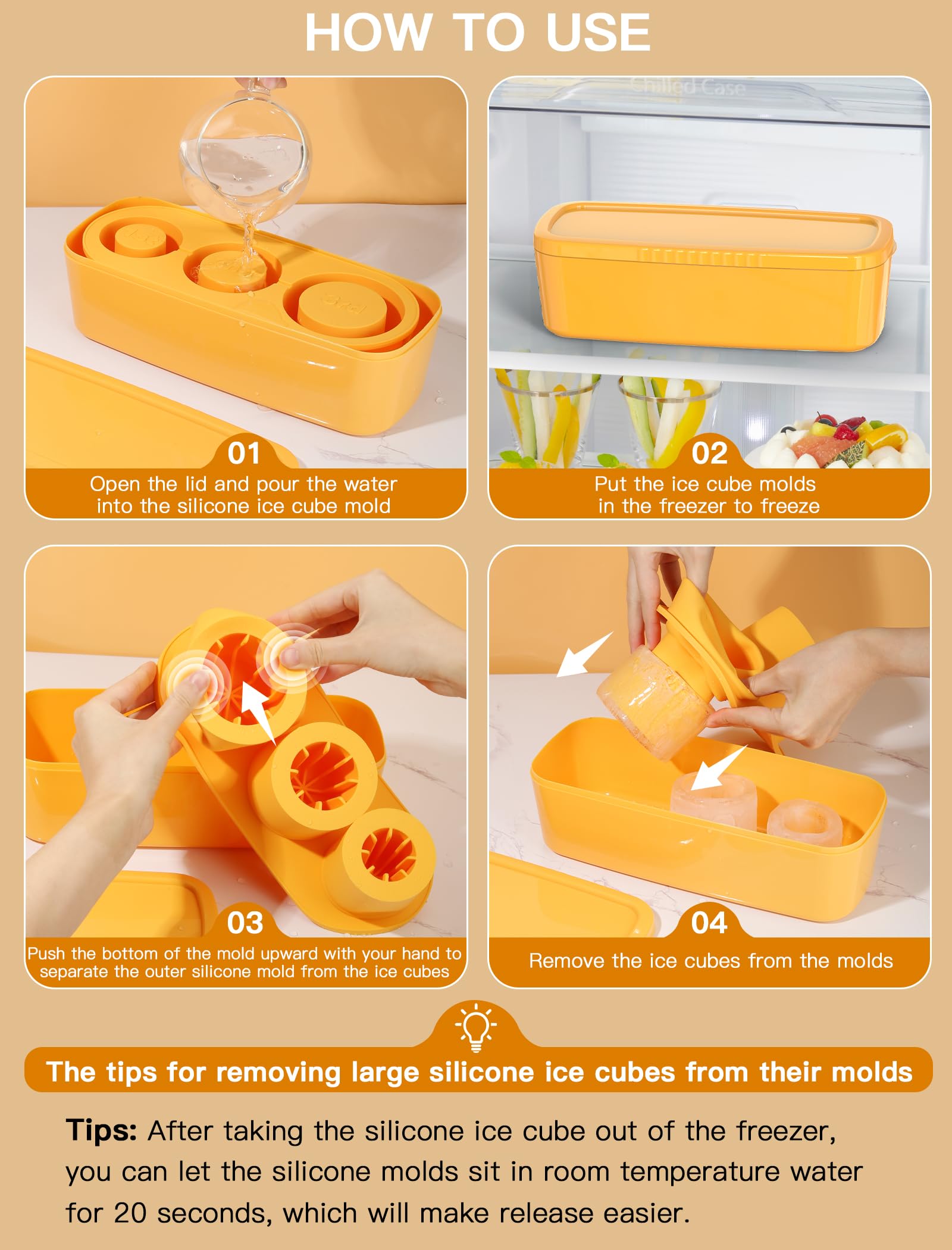 HOW TO USE

Chilled Case

01
Open the lid and pour the water into the silicone ice cube mold

02
Put the ice cube molds in the freezer to freeze

03
Push the bottom of the mold upward with your hand to separate the outer silicone mold from the ice cubes

04
Remove the ice cubes from the molds

The tips for removing large silicone ice cubes from their molds

Tips: After taking the silicone ice cube out of the freezer, you can let the silicone molds sit in room temperature water for 20 seconds, which will make release easier.