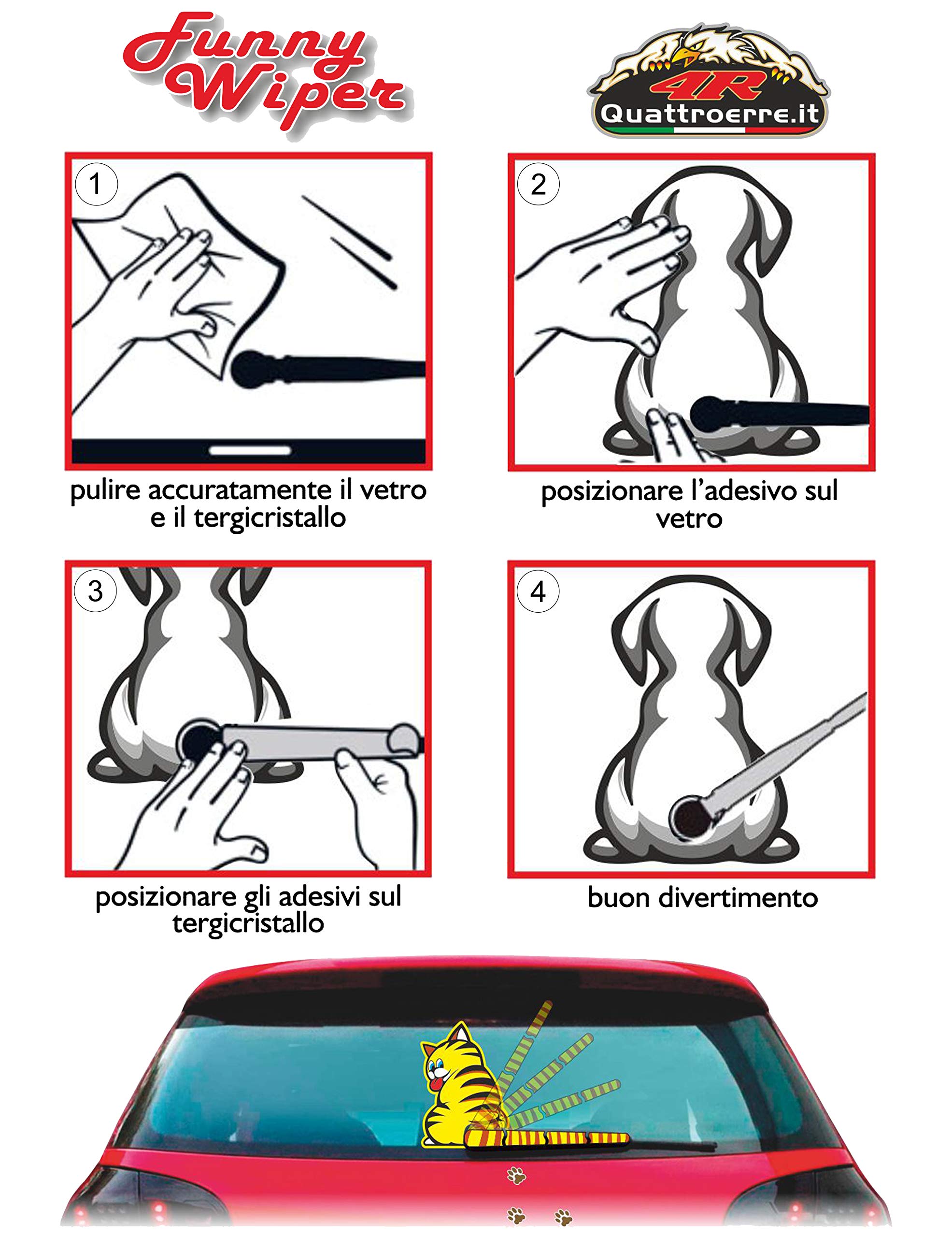 Funny Wiper

4R
Quattroerre.it

1
pulire accuratamente il vetro e il tergicristallo

2
posizionare l'adesivo sul vetro

3
posizionare gli adesivi sul tergicristallo

4
buon divertimento